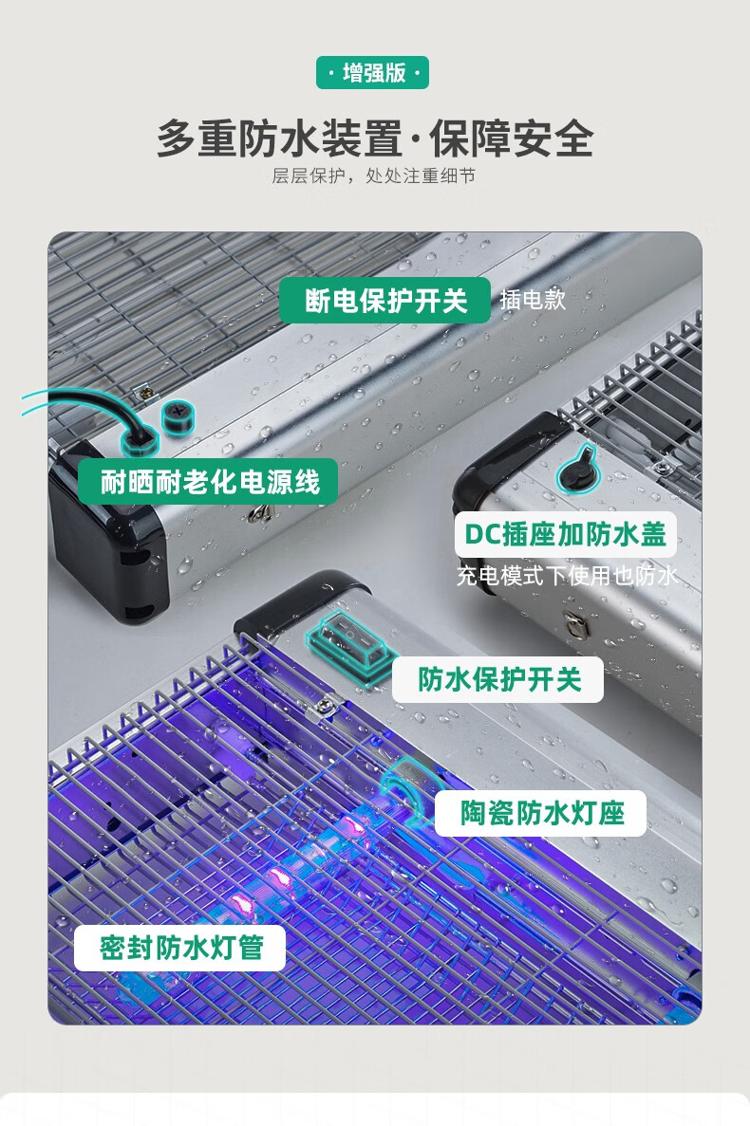 · 增强版 ·

多重防水装置·保障安全

层层保护，处处注重细节

断电保护开关 插电款

耐晒耐老化电源线

DC插座加防水盖

充电模式下使用也防水

防水保护开关

陶瓷防水灯座

密封防水灯管