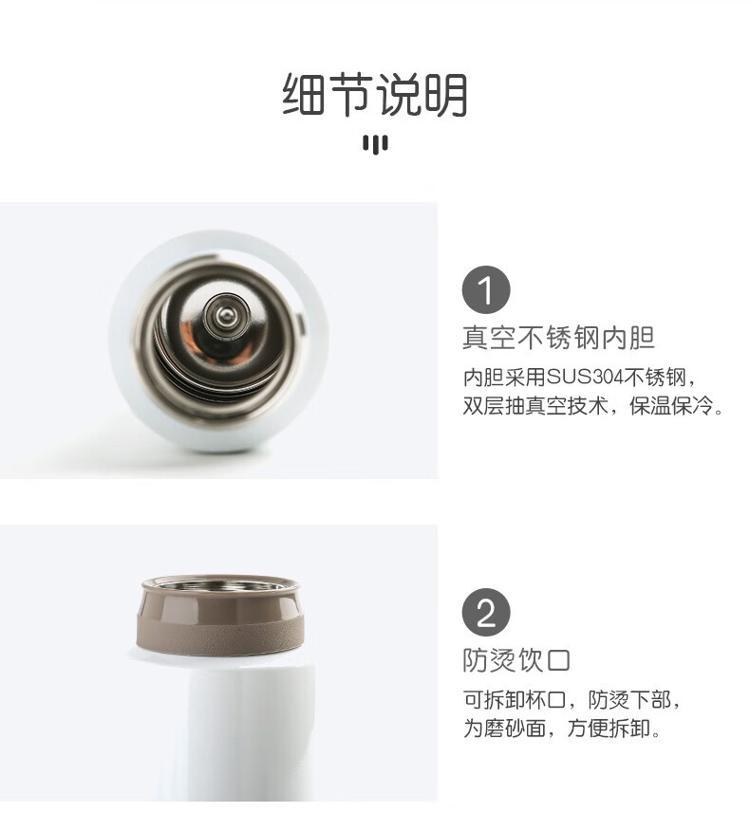 细节说明

1
真空不锈钢内胆
内胆采用SUS304不锈钢，双层抽真空技术，保温保冷。

2
防烫饮口
可拆卸杯口，防烫下部，为磨砂面，方便拆卸。