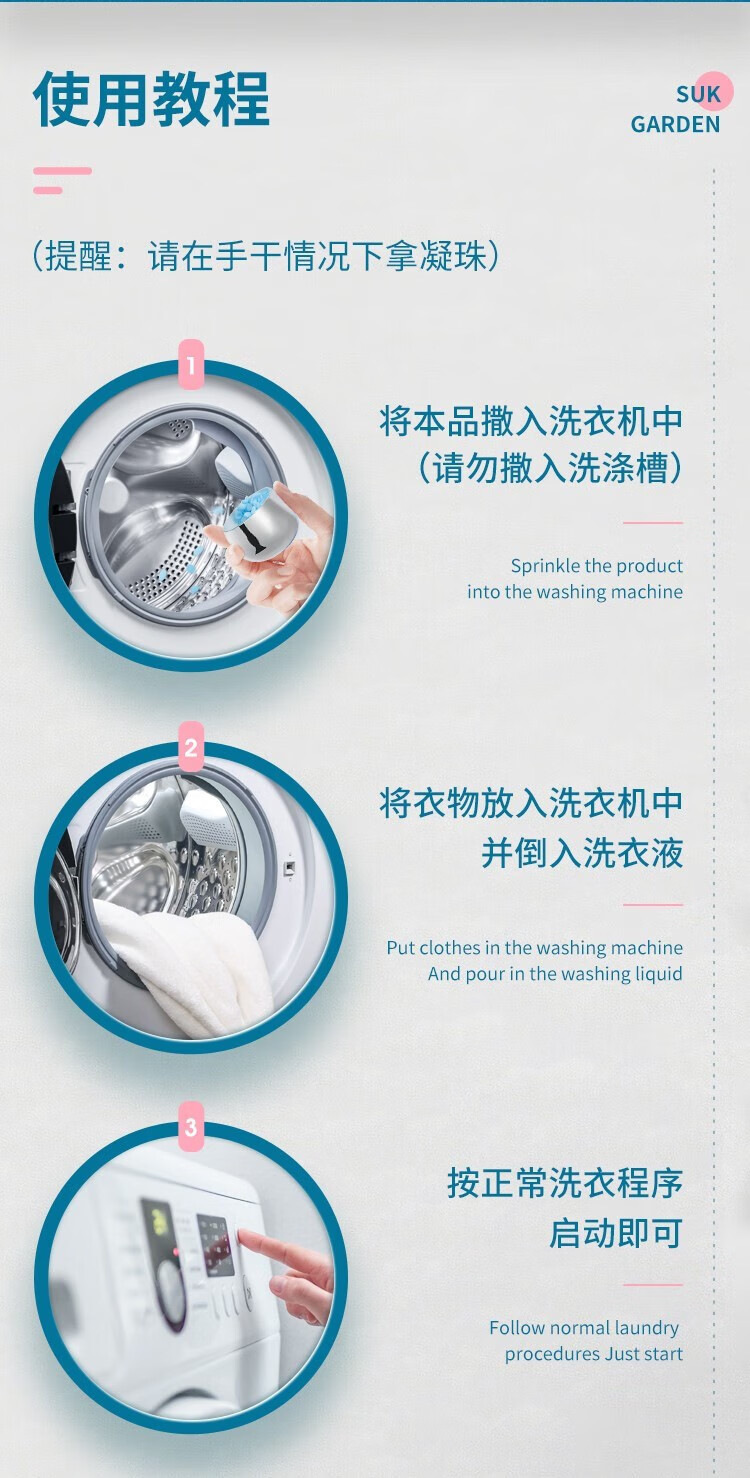 使用教程

SUK
GARDEN

（提醒：请在手干情况下拿凝珠）

1

将本品撒入洗衣机中
（请勿撒入洗涤槽）

Sprinkle the product
into the washing machine

2

将衣物放入洗衣机中
并倒入洗衣液

Put clothes in the washing machine
And pour in the washing liquid

3

按正常洗衣程序
启动即可

Follow normal laundry
procedures Just start