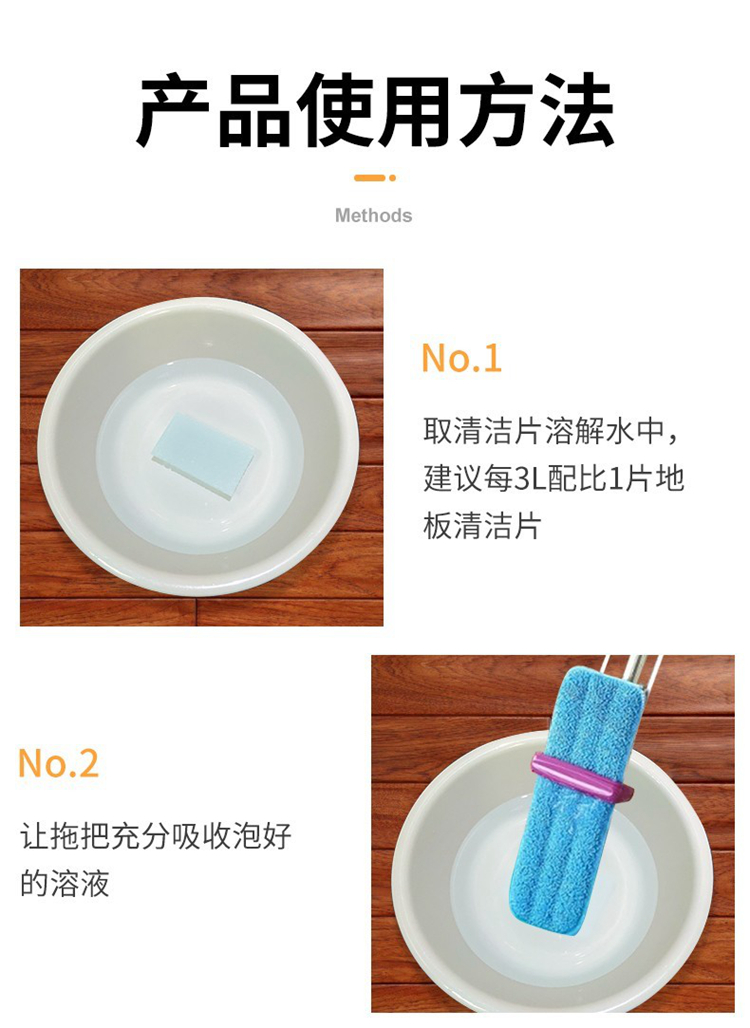 产品使用方法

Methods

No.1

取清洁片溶解水中，建议每3L配比1片地板清洁片

No.2

让拖把充分吸收泡好的溶液