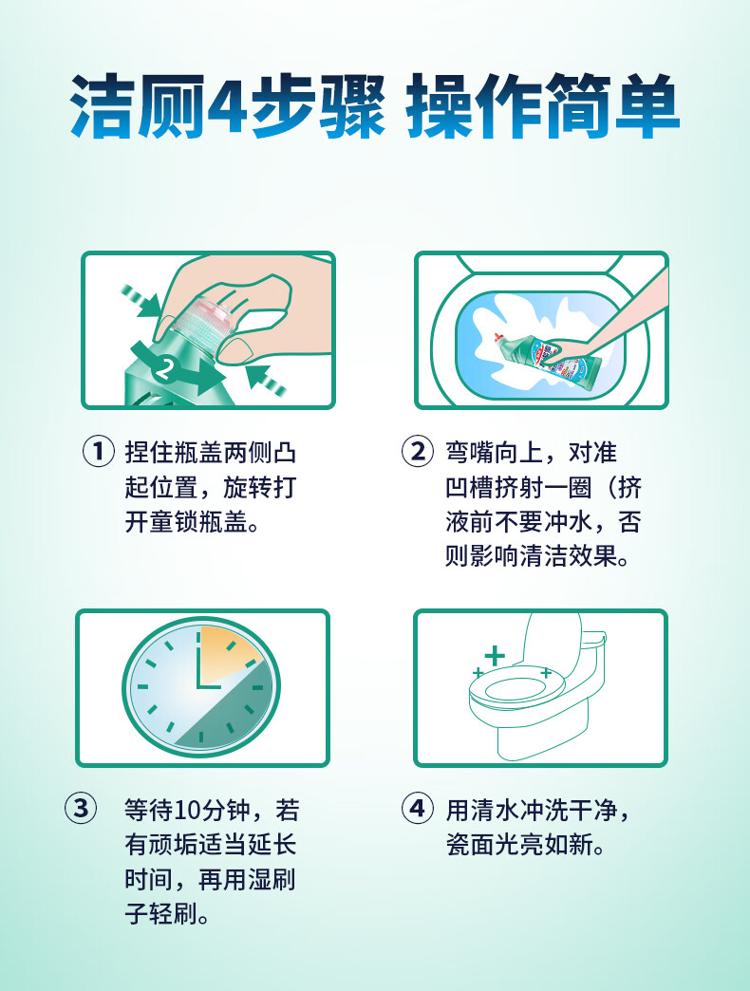 洁厕4步骤 操作简单

2

① 捏住瓶盖两侧凸起位置，旋转打开童锁瓶盖。

② 弯嘴向上，对准凹槽挤射一圈（挤液前不要冲水，否则影响清洁效果。

③ 等待10分钟，若有顽垢适当延长时间，再用湿刷子轻刷。

④ 用清水冲洗干净，瓷面光亮如新。