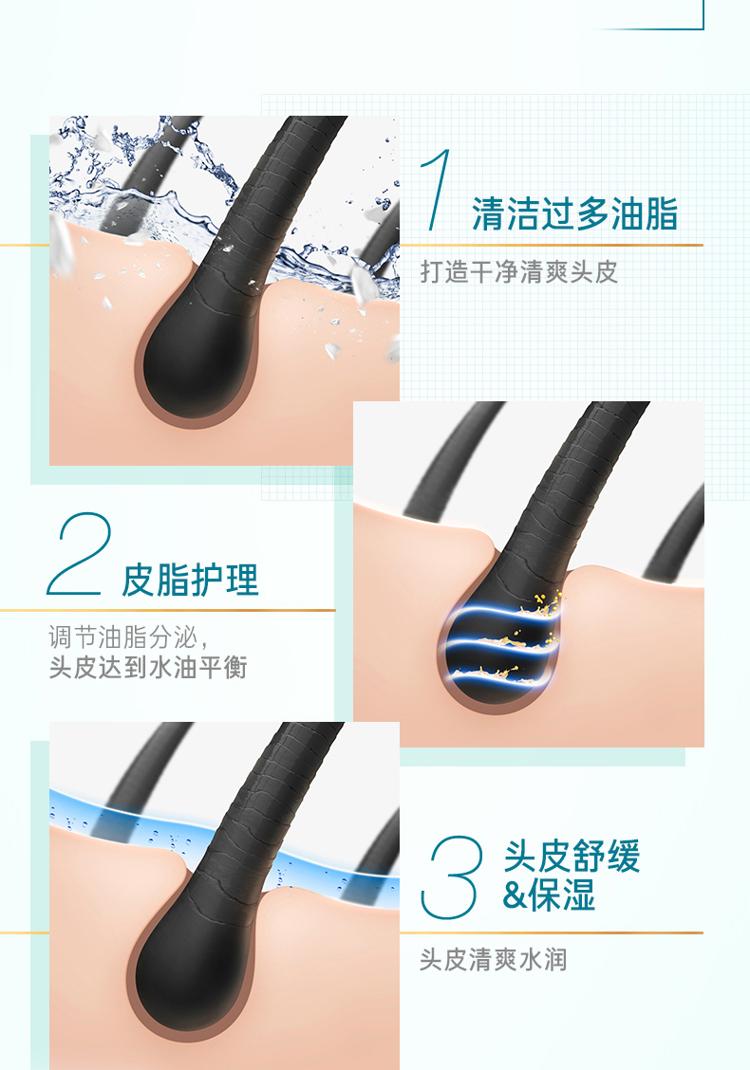 1 清洁过多油脂

打造干净清爽头皮

2 皮脂护理

调节油脂分泌，
头皮达到水油平衡

3 头皮舒缓 &保湿

头皮清爽水润