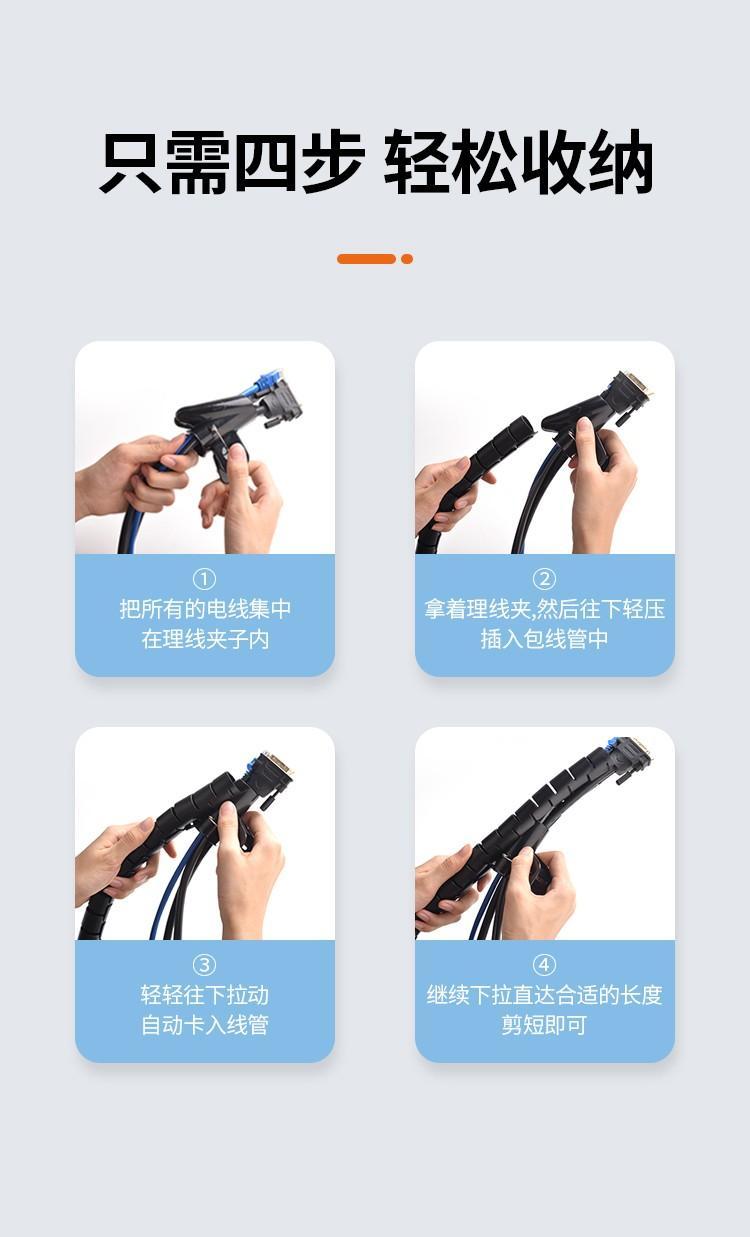 只需四步 轻松收纳

①
把所有的电线集中
在理线夹子内

②
拿着理线夹,然后往下轻压
插入包线管中

③
轻轻往下拉动
自动卡入线管

④
继续下拉直达合适的长度
剪短即可