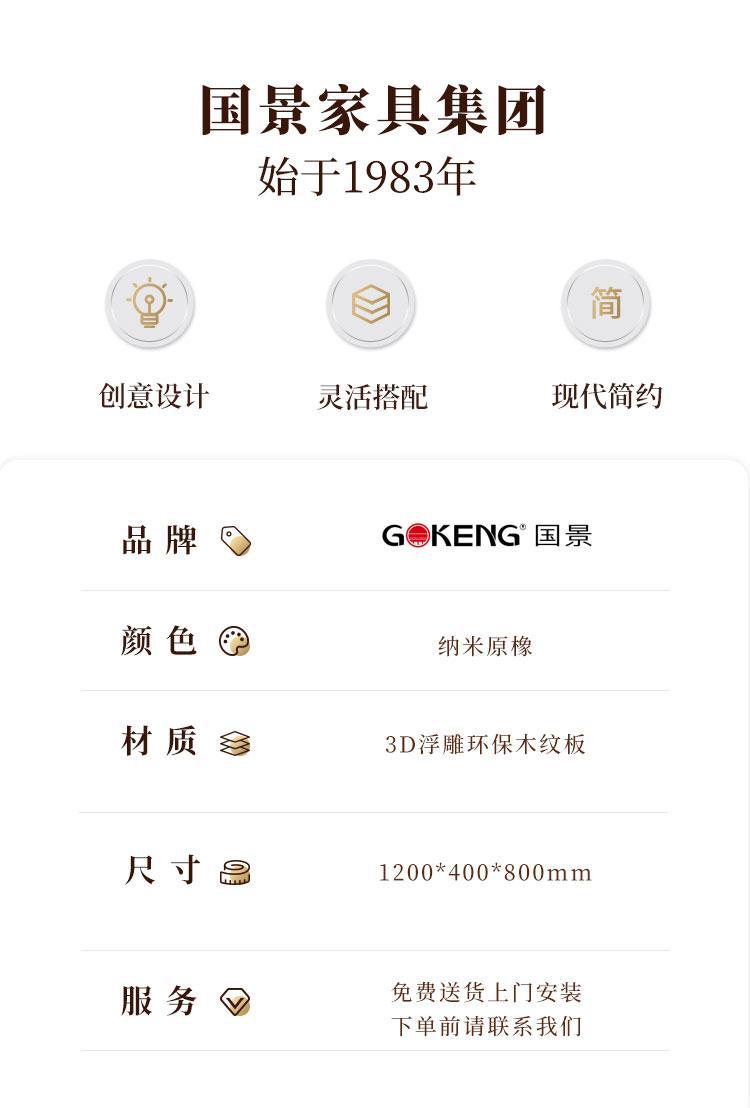 国景家具集团
始于1983年

简

创意设计

灵活搭配

现代简约

品牌

GOKENG® 国景

颜色

纳米原橡

材质

3D浮雕环保木纹板

尺寸

1200*400*800mm

服务

免费送货上门安装
下单前请联系我们