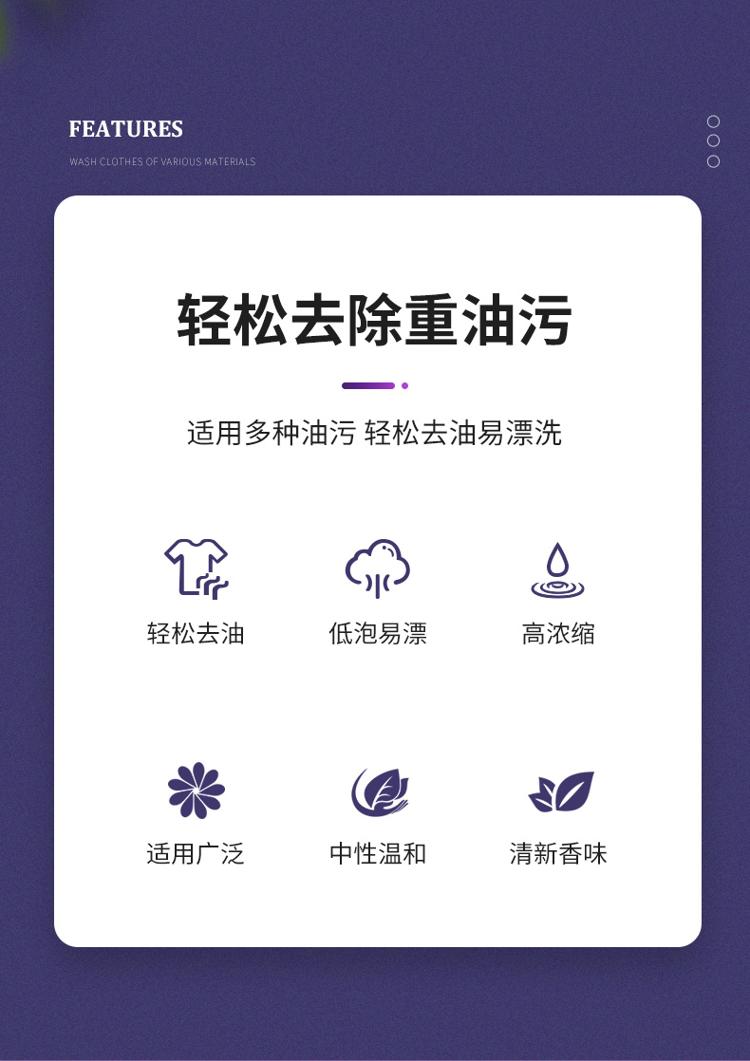 FEATURES
WASH CLOTHES OF VARIOUS MATERIALS

轻松去除重油污

适用多种油污 轻松去油易漂洗

轻松去油 低泡易漂 高浓缩

适用广泛 中性温和 清新香味