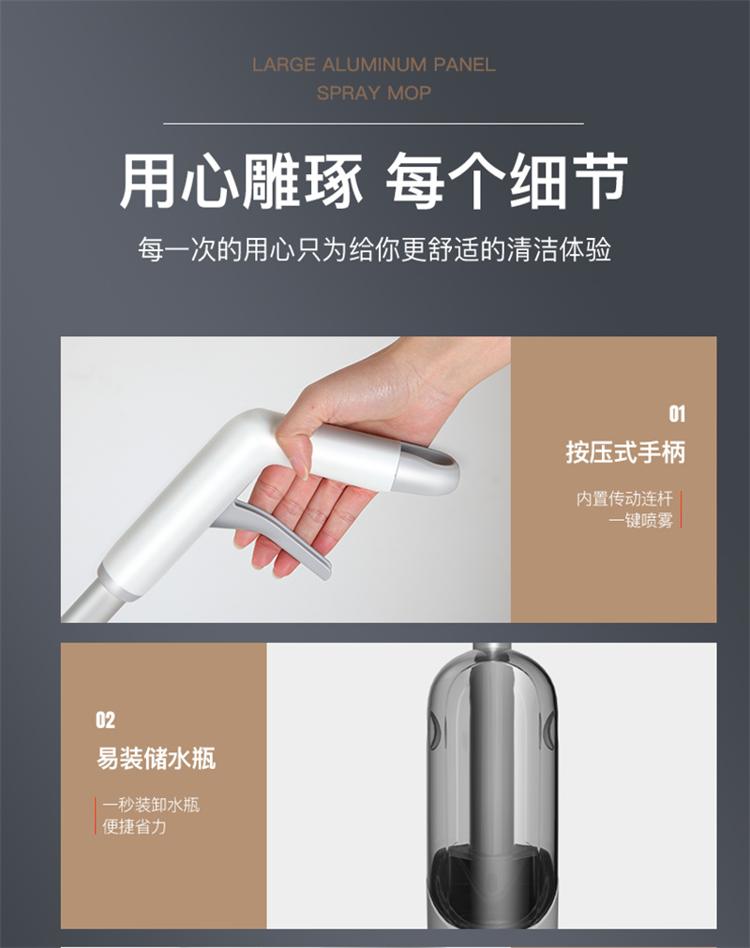 LARGE ALUMINUM PANEL
SPRAY MOP

用心雕琢 每个细节

每一次的用心只为给你更舒适的清洁体验

01

按压式手柄

内置传动连杆
一键喷雾

02

易装储水瓶

一秒装卸水瓶
便捷省力