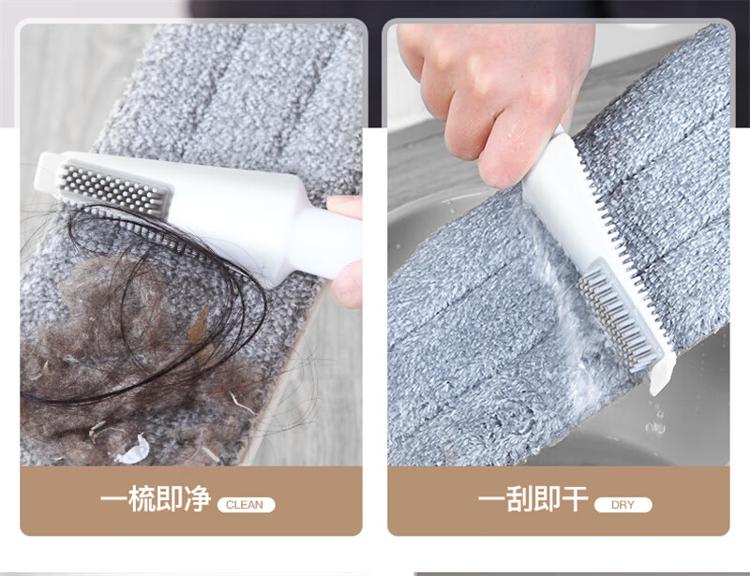 一梳即净 CLEAN

一刮即干 DRY