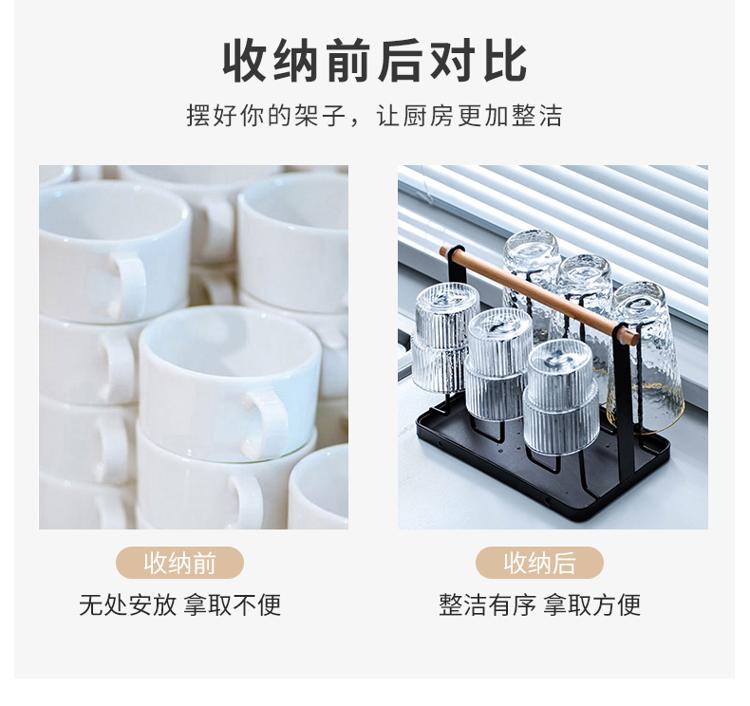 收纳前后对比

摆好你的架子，让厨房更加整洁

收纳前

无处安放 拿取不便

收纳后

整洁有序 拿取方便