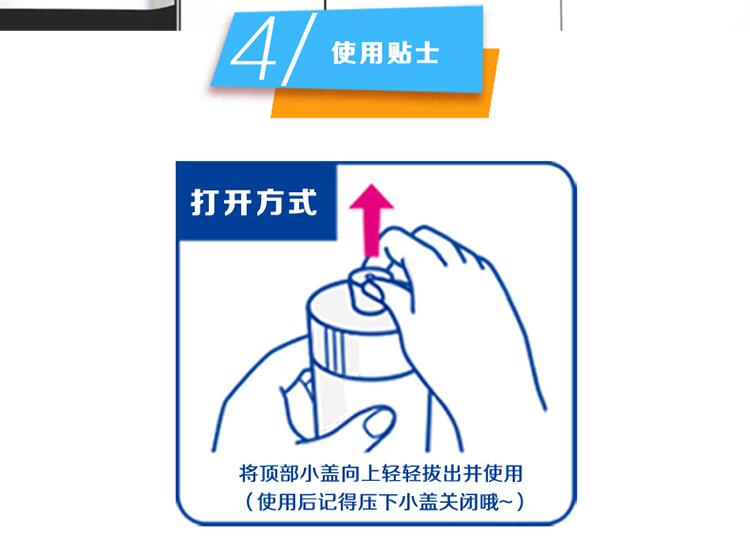 4/ 使用贴士

打开方式

将顶部小盖向上轻轻拔出并使用
（使用后记得压下小盖关闭哦~）