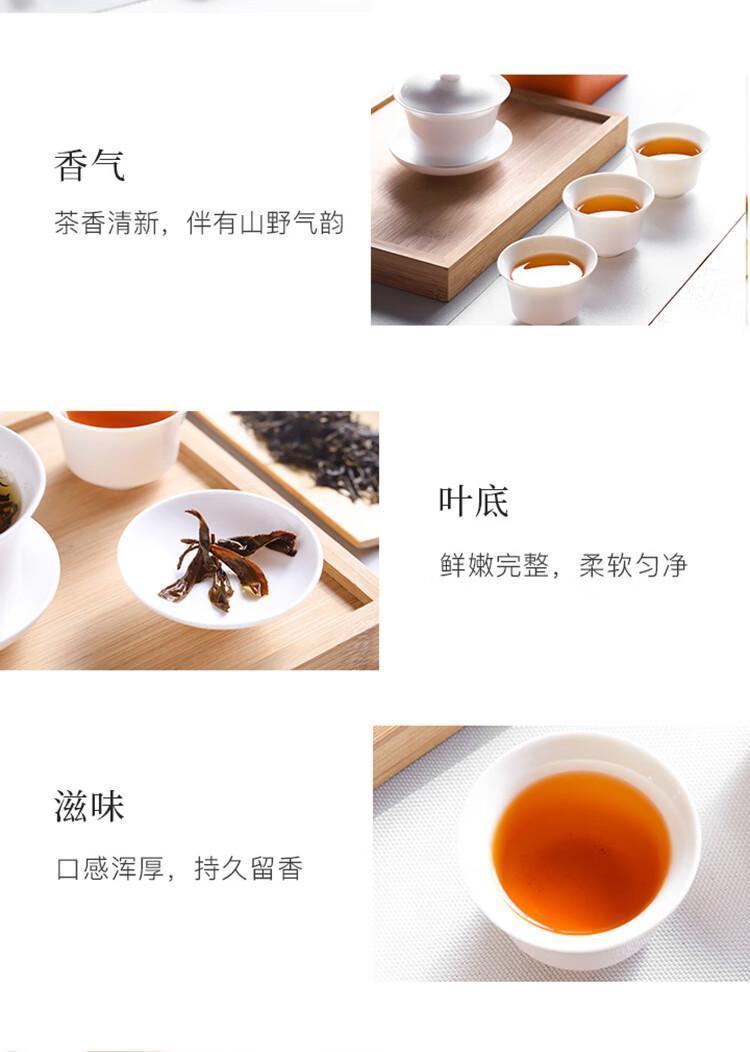 香气

茶香清新，伴有山野气韵

叶底

鲜嫩完整，柔软匀净

滋味

口感浑厚，持久留香