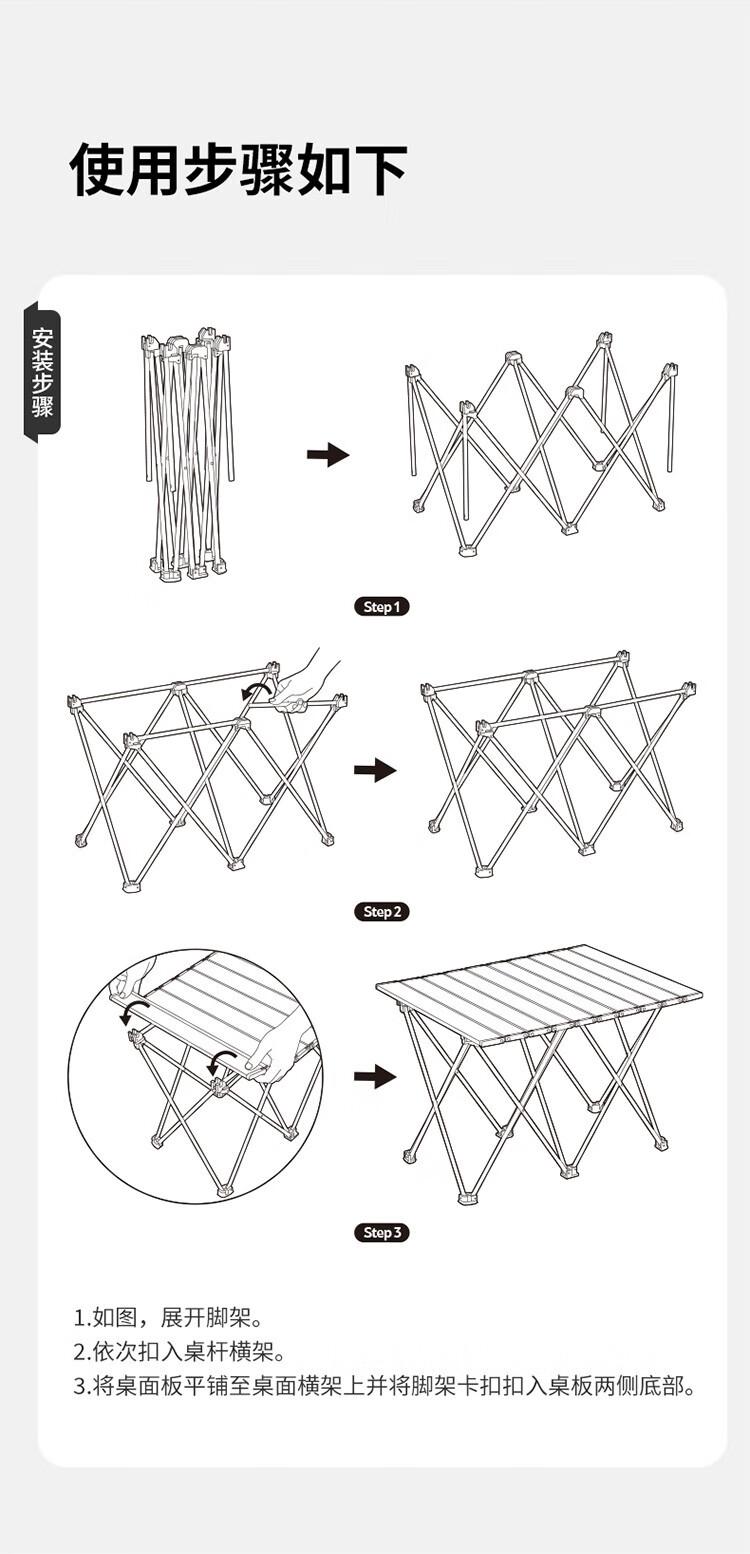 使用步骤如下

安装步骤

Step 1

Step 2

Step 3

1.如图，展开脚架。
2.依次扣入桌杆横架。
3.将桌面板平铺至桌面横架上并将脚架卡扣扣入桌板两侧底部。