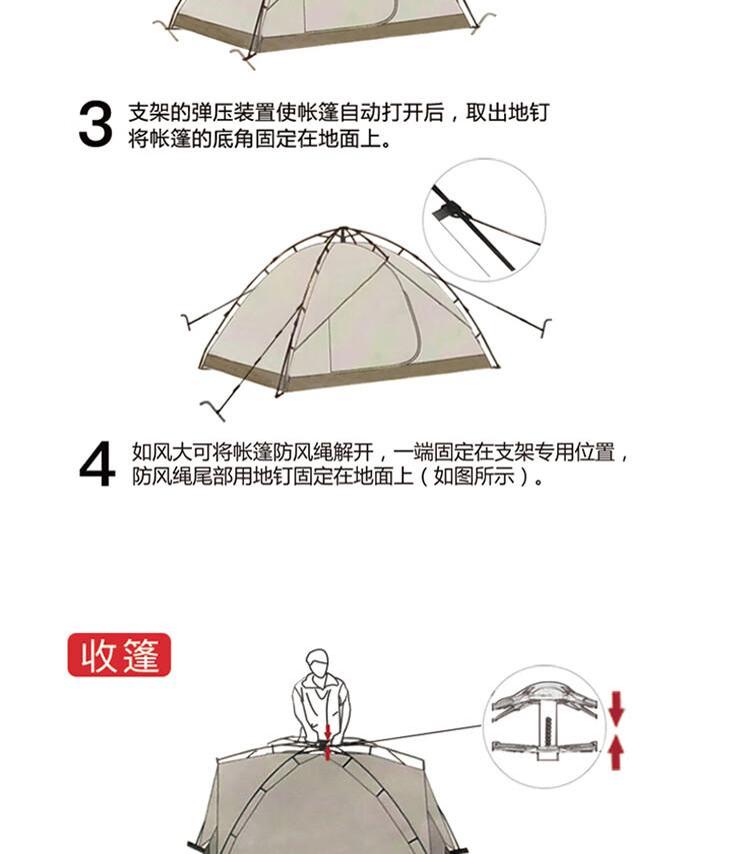 3 支架的弹压装置使帐篷自动打开后，取出地钉将帐篷的底角固定在地面上。

4 如风大可将帐篷防风绳解开，一端固定在支架专用位置，防风绳尾部用地钉固定在地面上（如图所示）。

收篷