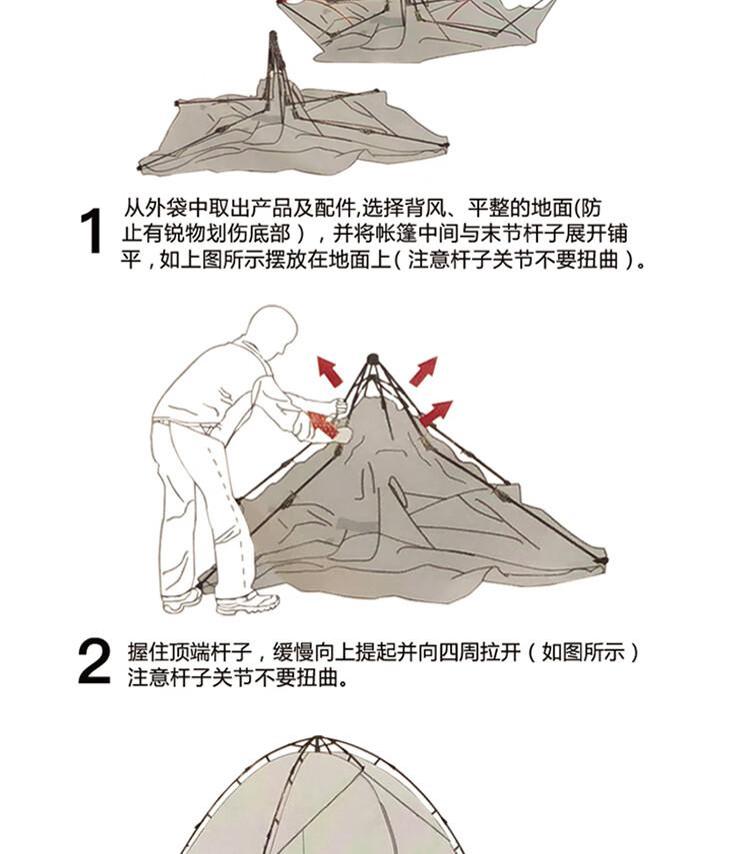 1 从外袋中取出产品及配件,选择背风、平整的地面(防止有锐物划伤底部），并将帐篷中间与末节杆子展开铺平，如上图所示摆放在地面上（注意杆子关节不要扭曲）。

2 握住顶端杆子，缓慢向上提起并向四周拉开（如图所示）注意杆子关节不要扭曲。