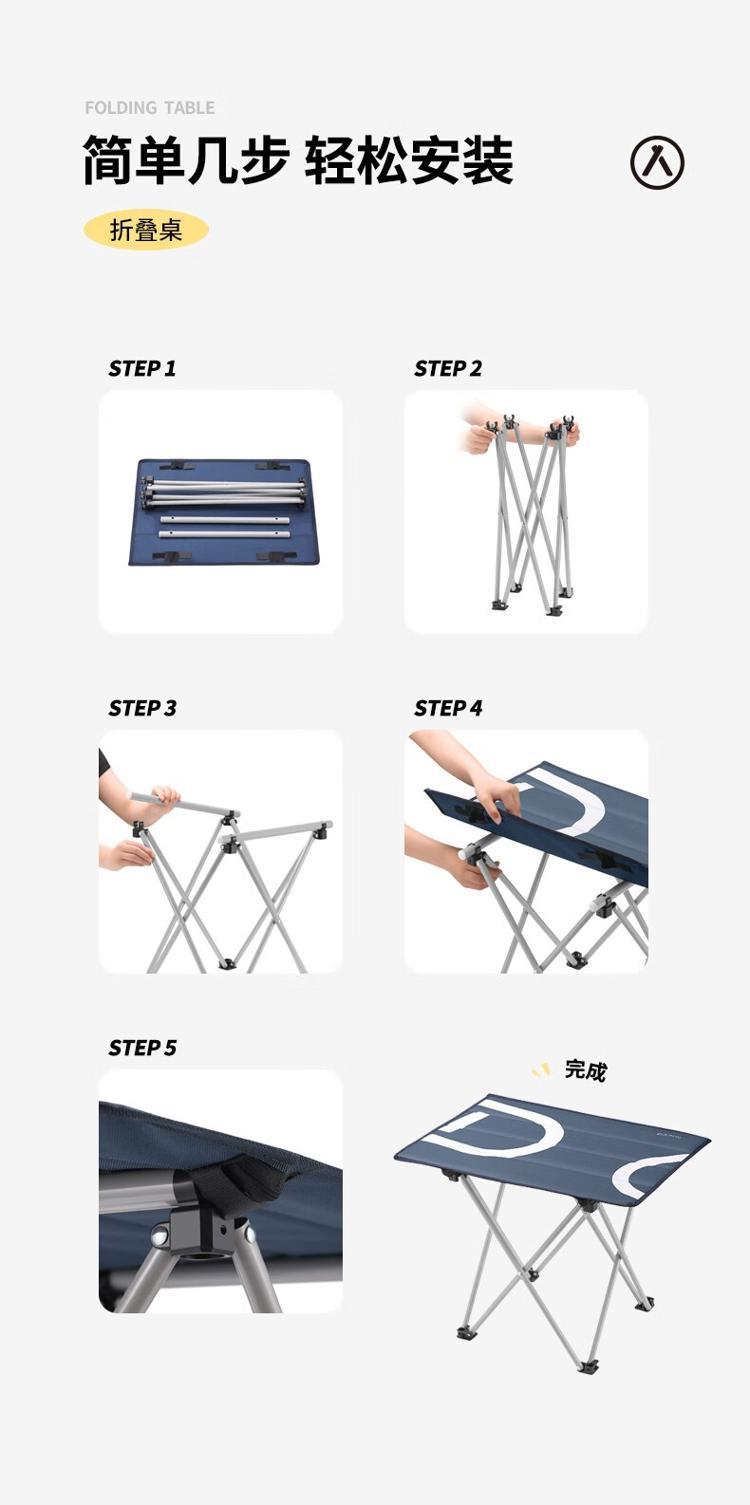 FOLDING TABLE

简单几步 轻松安装

折叠桌

STEP 1

STEP 2

STEP 3

STEP 4

STEP 5

完成