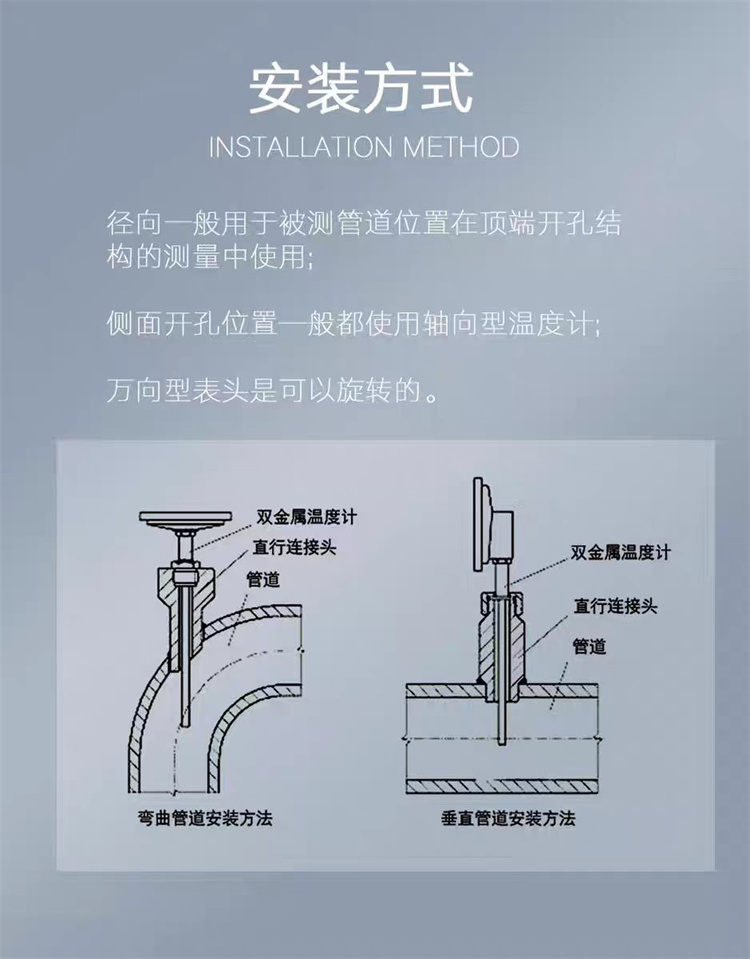 安装方式

INSTALLATION METHOD

径向一般用于被测管道位置在顶端开孔结构的测量中使用;

侧面开孔位置一般都使用轴向型温度计;

万向型表头是可以旋转的。

双金属温度计
直行连接头
管道
弯曲管道安装方法

双金属温度计
直行连接头
管道
垂直管道安装方法