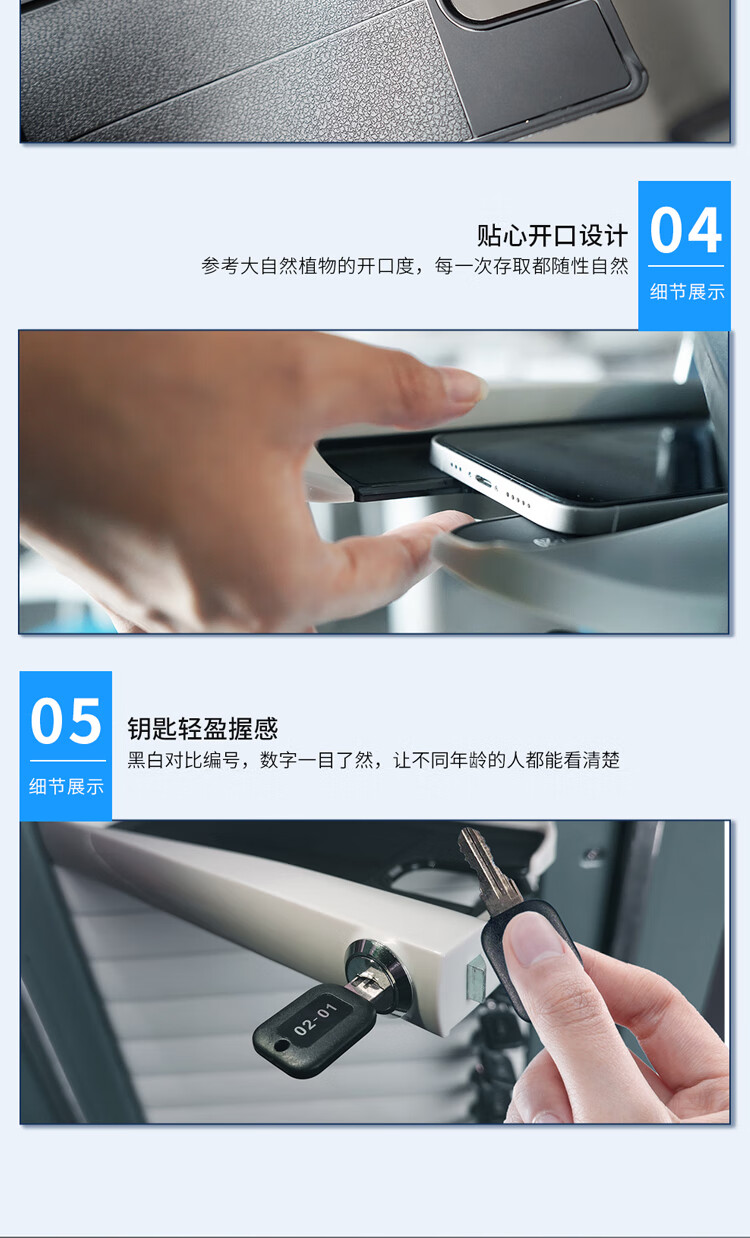 贴心开口设计
参考大自然植物的开口度，每一次存取都随性自然

04
细节展示

05
细节展示

钥匙轻盈握感
黑白对比编号，数字一目了然，让不同年龄的人都能看清楚

02-01