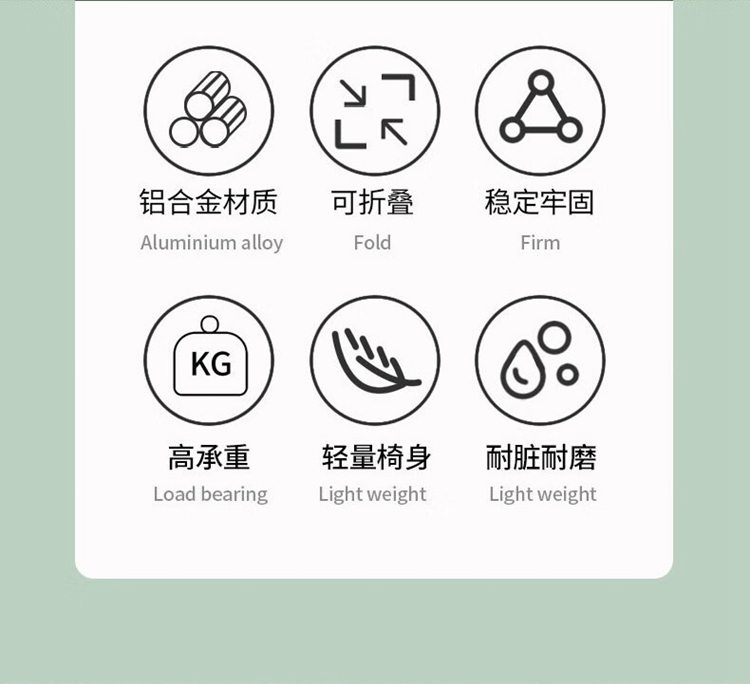 铝合金材质
Aluminium alloy

可折叠
Fold

稳定牢固
Firm

KG

高承重
Load bearing

轻量椅身
Light weight

耐脏耐磨
Light weight