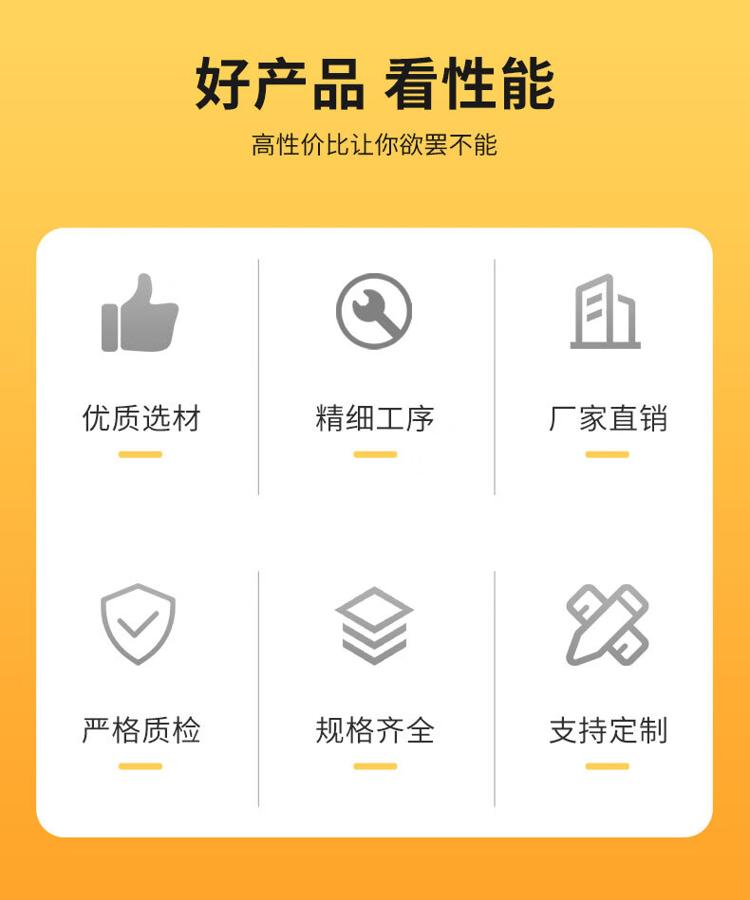 好产品 看性能

高性价比让你欲罢不能

优质选材

精细工序

厂家直销

严格质检

规格齐全

支持定制