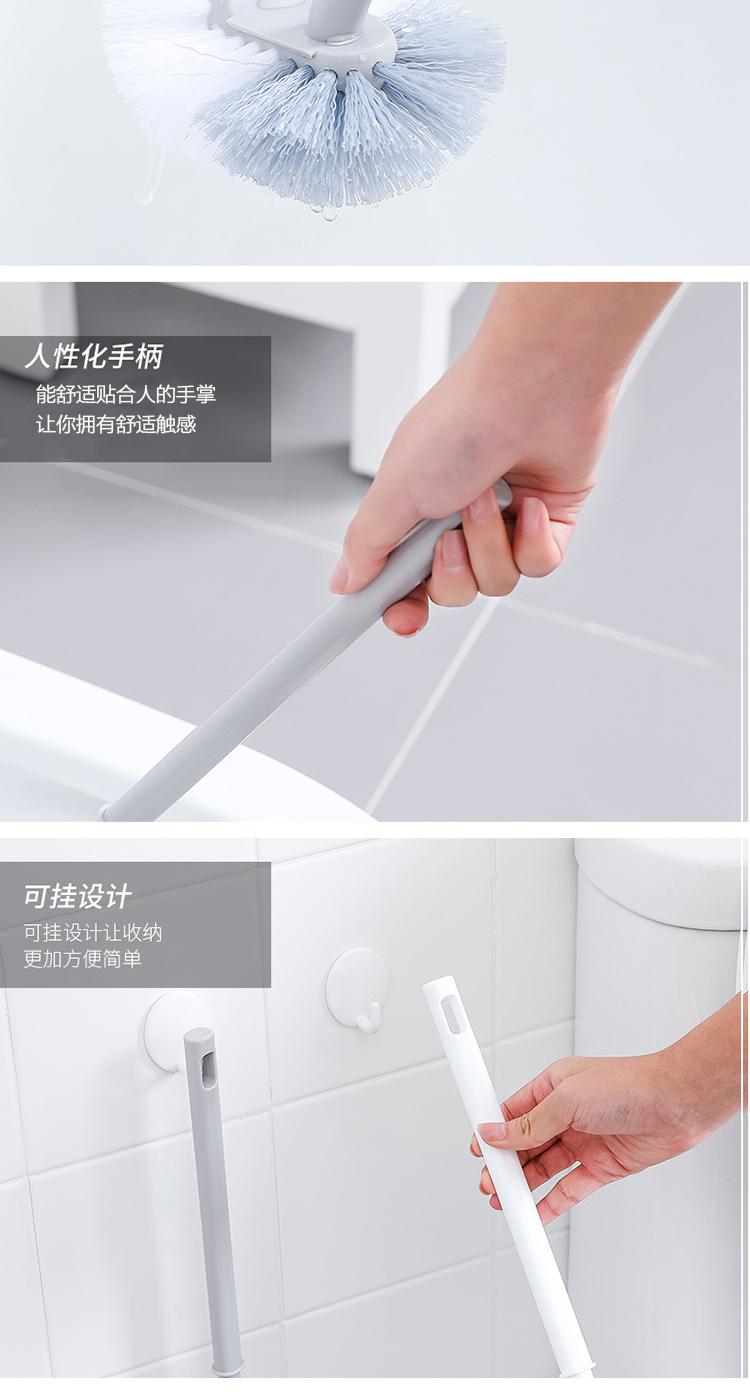 人性化手柄

能舒适贴合人的手掌
让你拥有舒适触感

可挂设计

可挂设计让收纳
更加方便简单