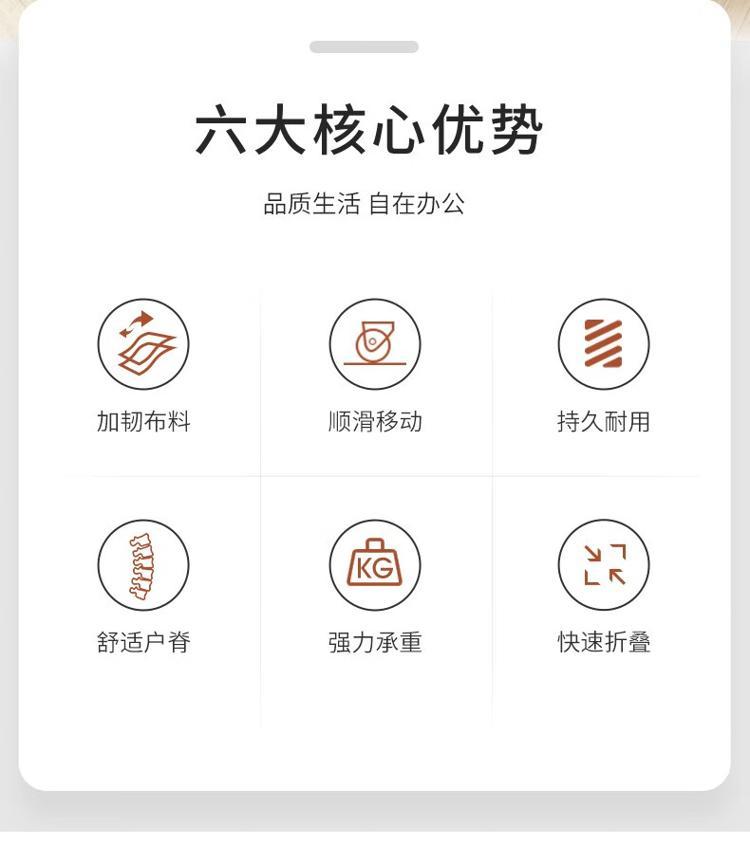 六大核心优势

品质生活 自在办公

加韧布料

顺滑移动

持久耐用

舒适户脊

KG

强力承重

快速折叠