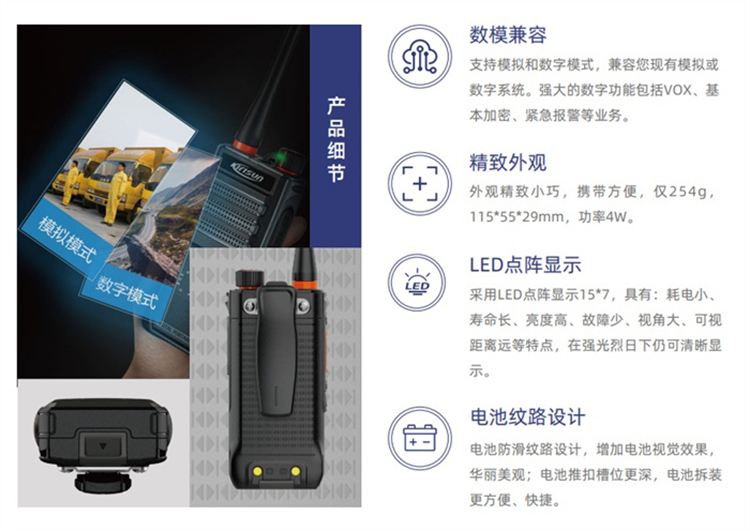 产品细节

模拟模式

数字模式

Kirisun

数模兼容

支持模拟和数字模式，兼容您现有模拟或数字系统。强大的数字功能包括VOX、基本加密、紧急报警等业务。

精致外观

外观精致小巧，携带方便，仅254g，115*55*29mm，功率4W。

LED

LED点阵显示

采用LED点阵显示15*7，具有：耗电小、寿命长、亮度高、故障少、视角大、可视距离远等特点，在强光烈日下仍可清晰显示。

电池纹路设计

电池防滑纹路设计，增加电池视觉效果，华丽美观；电池推扣槽位更深，电池拆装更方便、快捷。