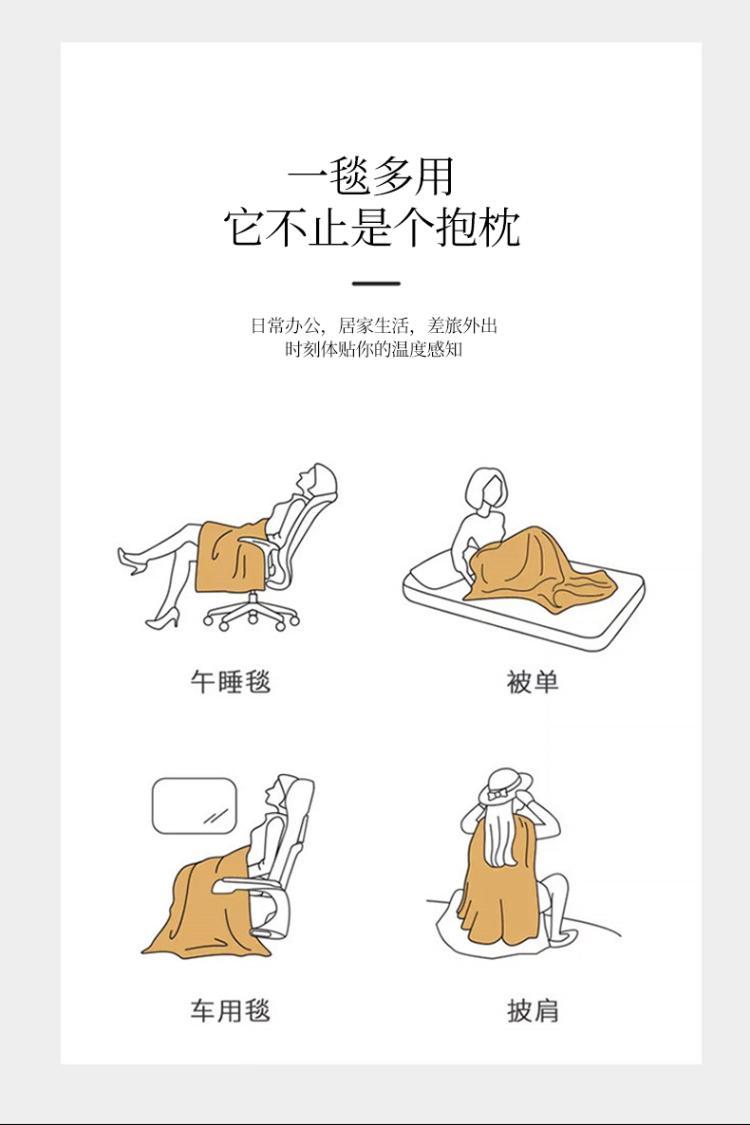 一毯多用
它不止是个抱枕

日常办公，居家生活，差旅外出
时刻体贴你的温度感知

午睡毯

被单

车用毯

披肩