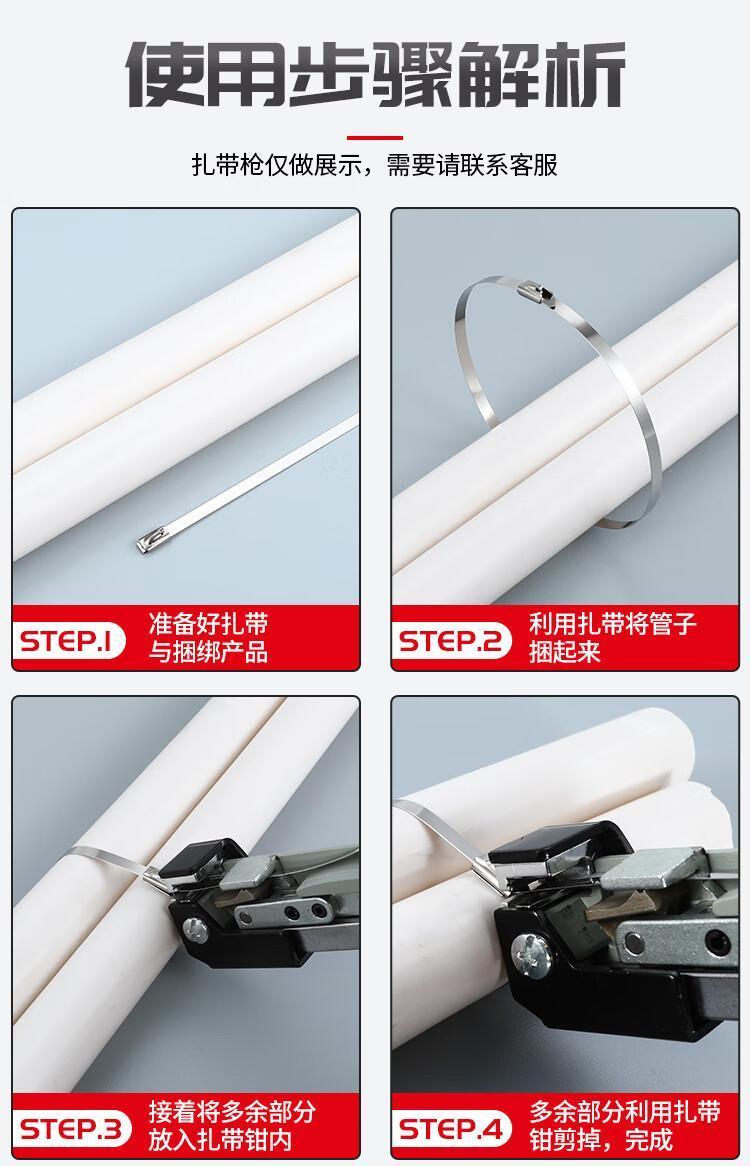 使用步骤解析

扎带枪仅做展示，需要请联系客服

STEP.1 准备好扎带与捆绑产品

STEP.2 利用扎带将管子捆起来

STEP.3 接着将多余部分放入扎带钳内

STEP.4 多余部分利用扎带钳剪掉，完成