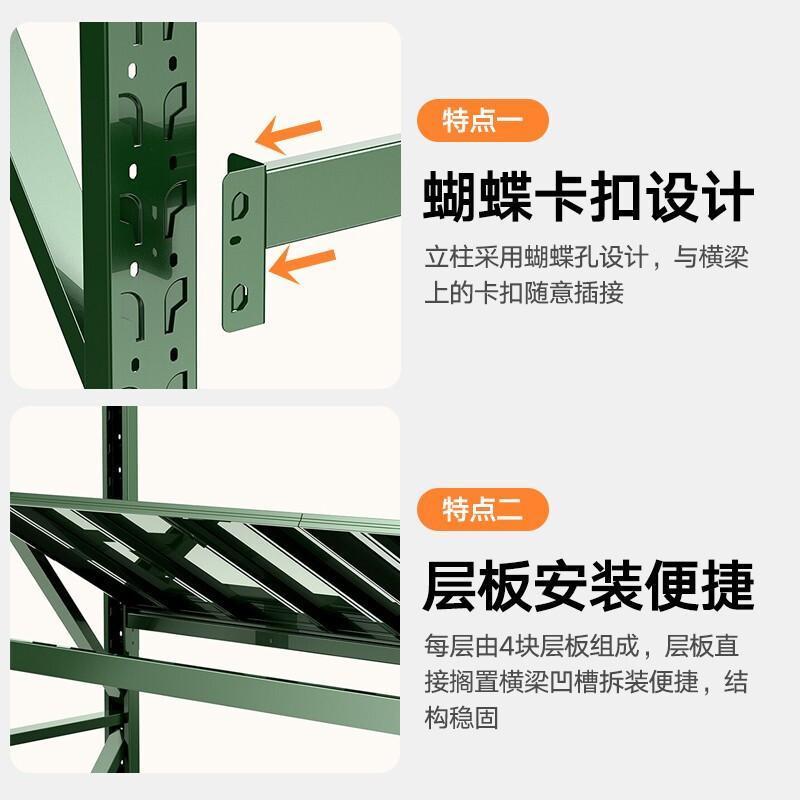 特点一

蝴蝶卡扣设计

立柱采用蝴蝶孔设计，与横梁上的卡扣随意插接

特点二

层板安装便捷

每层由4块层板组成，层板直接搁置横梁凹槽拆装便捷，结构稳固