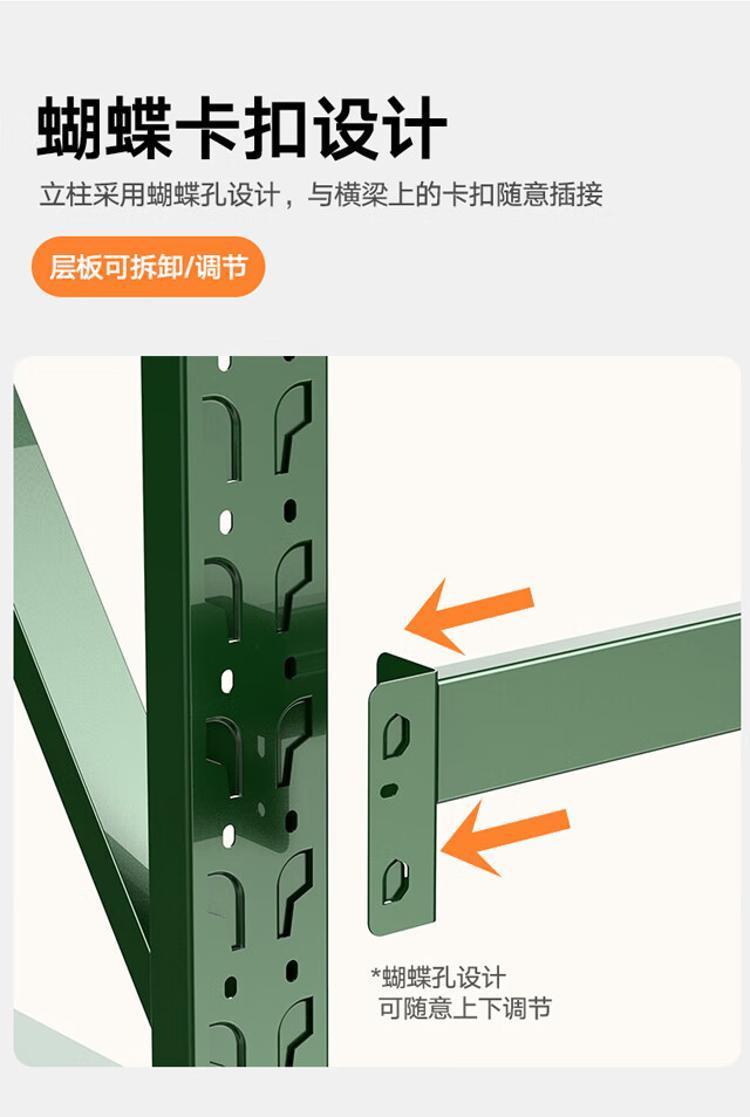 蝴蝶卡扣设计

立柱采用蝴蝶孔设计，与横梁上的卡扣随意插接

层板可拆卸/调节

*蝴蝶孔设计
可随意上下调节