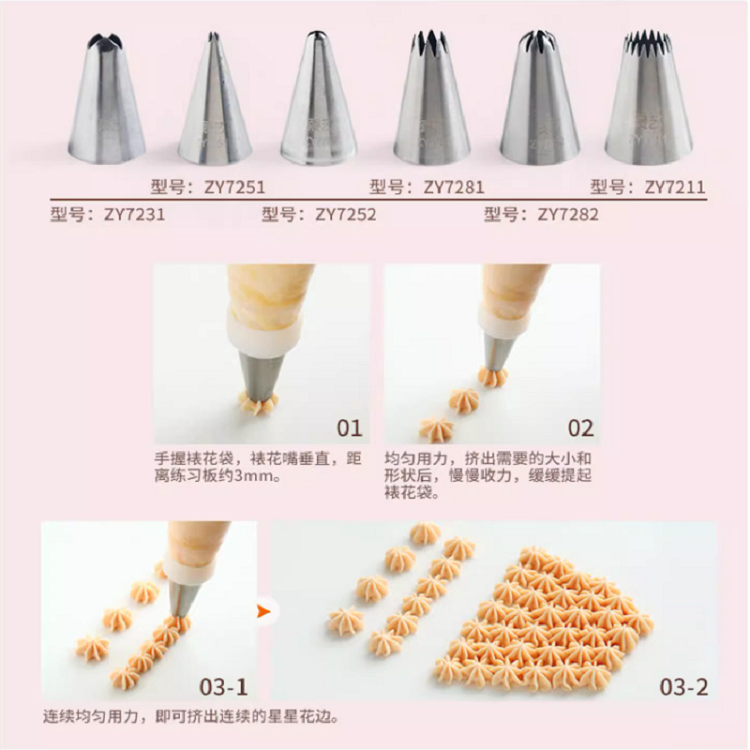 型号：ZY7251
型号：ZY7281
型号：ZY7211
型号：ZY7231
型号：ZY7252
型号：ZY7282

01
手握裱花袋，裱花嘴垂直，距离练习板约3mm。

02
均匀用力，挤出需要的大小和形状后，慢慢收力，缓缓提起裱花袋。

03-1
03-2
连续均匀用力，即可挤出连续的星星花边。