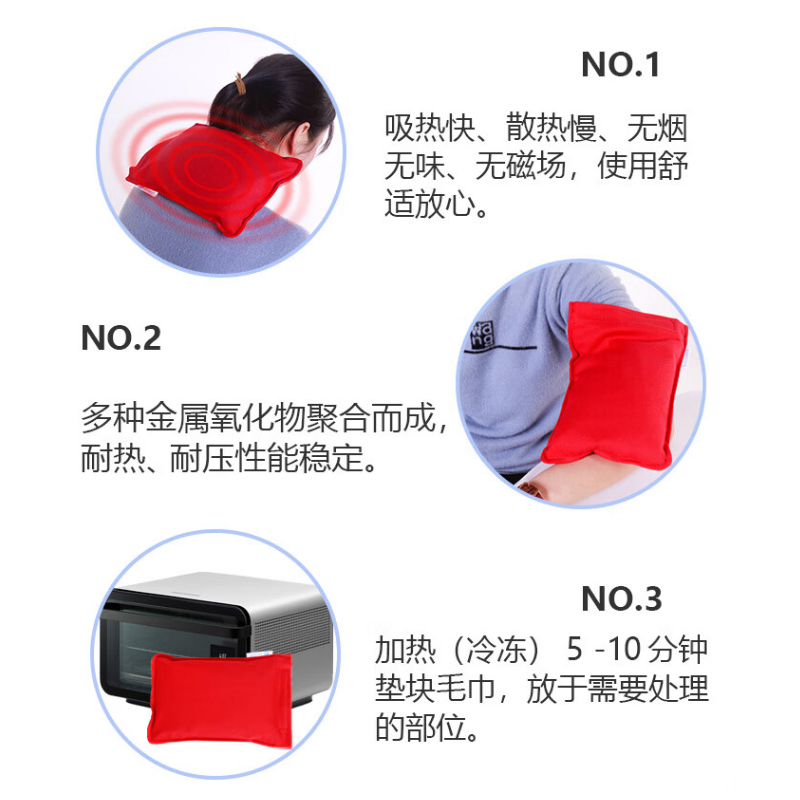 NO.1

吸热快、散热慢、无烟无味、无磁场，使用舒适放心。

NO.2

多种金属氧化物聚合而成，耐热、耐压性能稳定。

NO.3

加热（冷冻） 5 -10 分钟垫块毛巾，放于需要处理的部位。