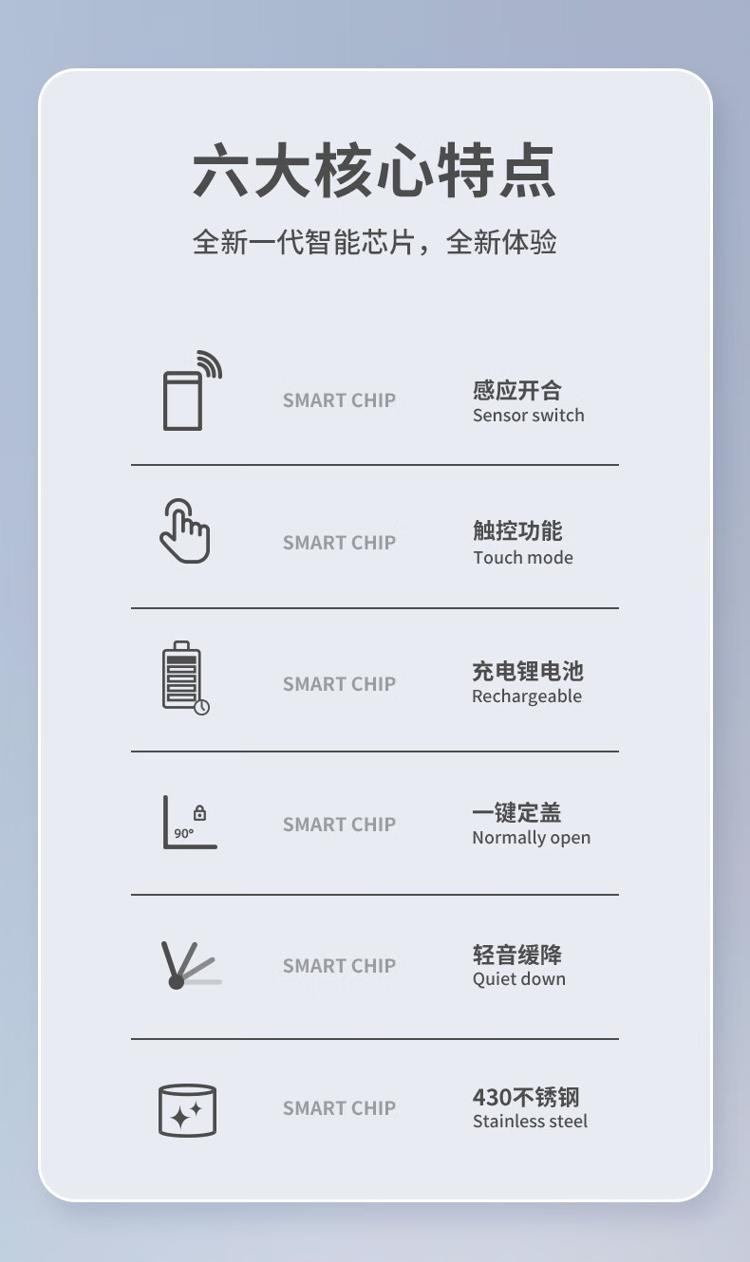 六大核心特点

全新一代智能芯片，全新体验

SMART CHIP

感应开合
Sensor switch

SMART CHIP

触控功能
Touch mode

SMART CHIP

充电锂电池
Rechargeable

90°

SMART CHIP

一键定盖
Normally open

SMART CHIP

轻音缓降
Quiet down

SMART CHIP

430不锈钢
Stainless steel