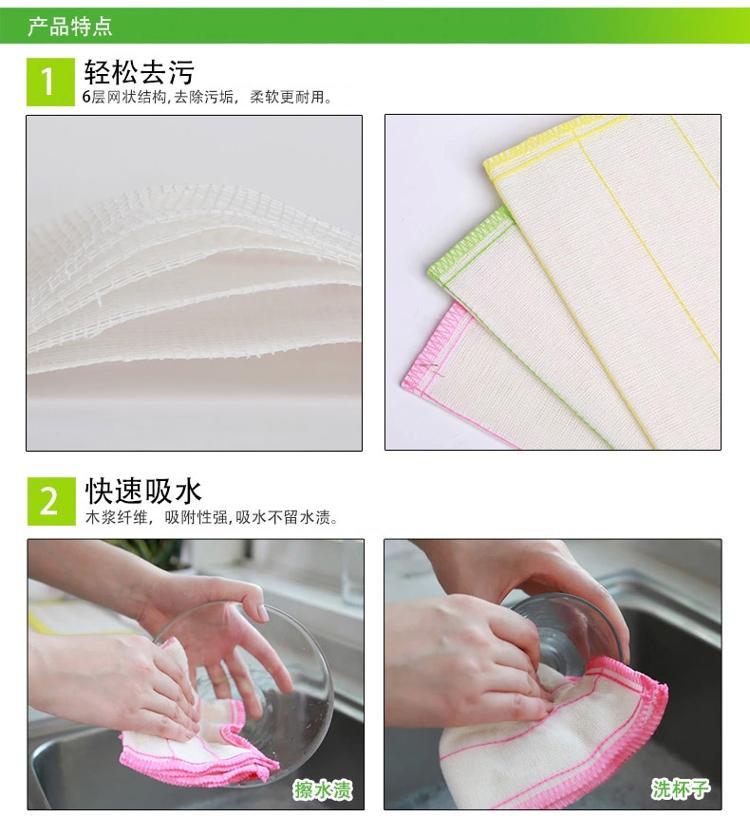 产品特点

1 轻松去污
6层网状结构，去除污垢，柔软更耐用。

2 快速吸水
木浆纤维，吸附性强，吸水不留水渍。

擦水渍

洗杯子