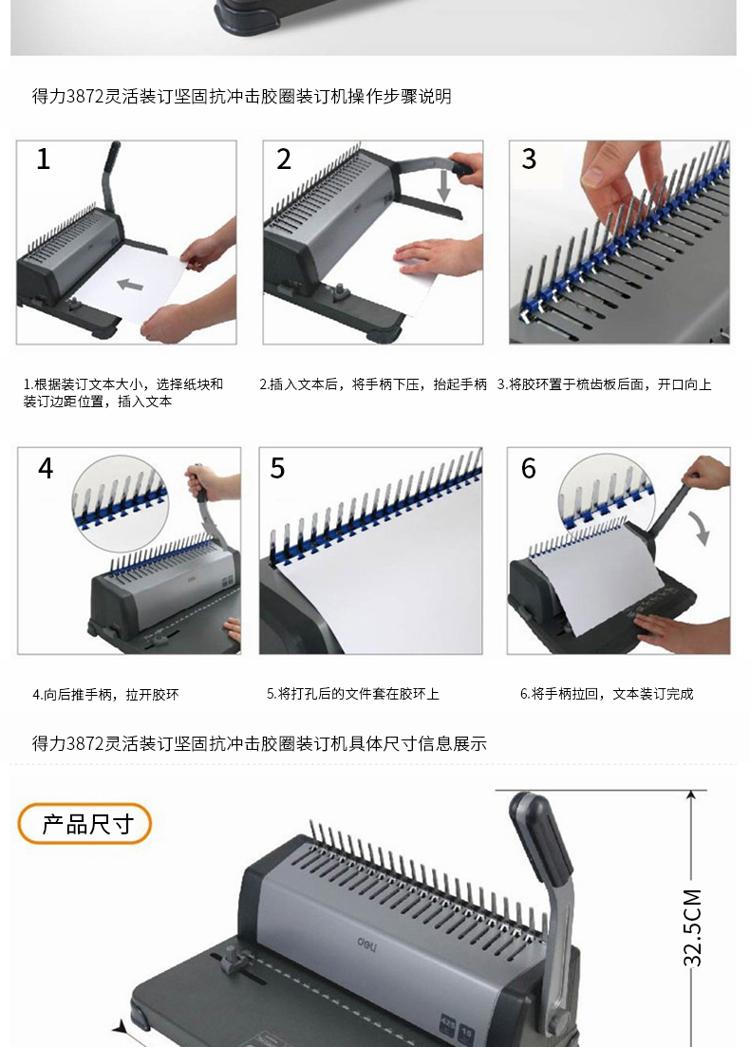 得力3872灵活装订坚固抗冲击胶圈装订机操作步骤说明

1

2

3

1.根据装订文本大小，选择纸块和装订边距位置，插入文本

2.插入文本后，将手柄下压，抬起手柄

3.将胶环置于梳齿板后面，开口向上

4

5

6

4.向后推手柄，拉开胶环

5.将打孔后的文件套在胶环上

6.将手柄拉回，文本装订完成

得力3872灵活装订坚固抗冲击胶圈装订机具体尺寸信息展示

产品尺寸

deli

32.5CM