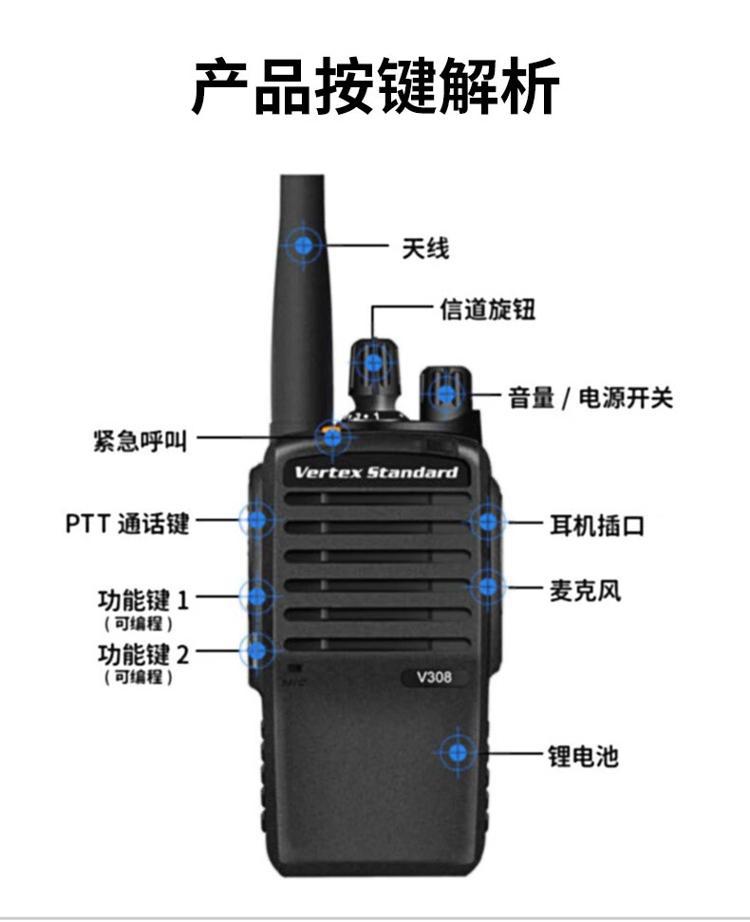 产品按键解析

天线

信道旋钮

音量 / 电源开关

紧急呼叫

Vertex Standard

PTT 通话键

耳机插口

功能键 1
（可编程）

麦克风

功能键 2
（可编程）

V308

锂电池