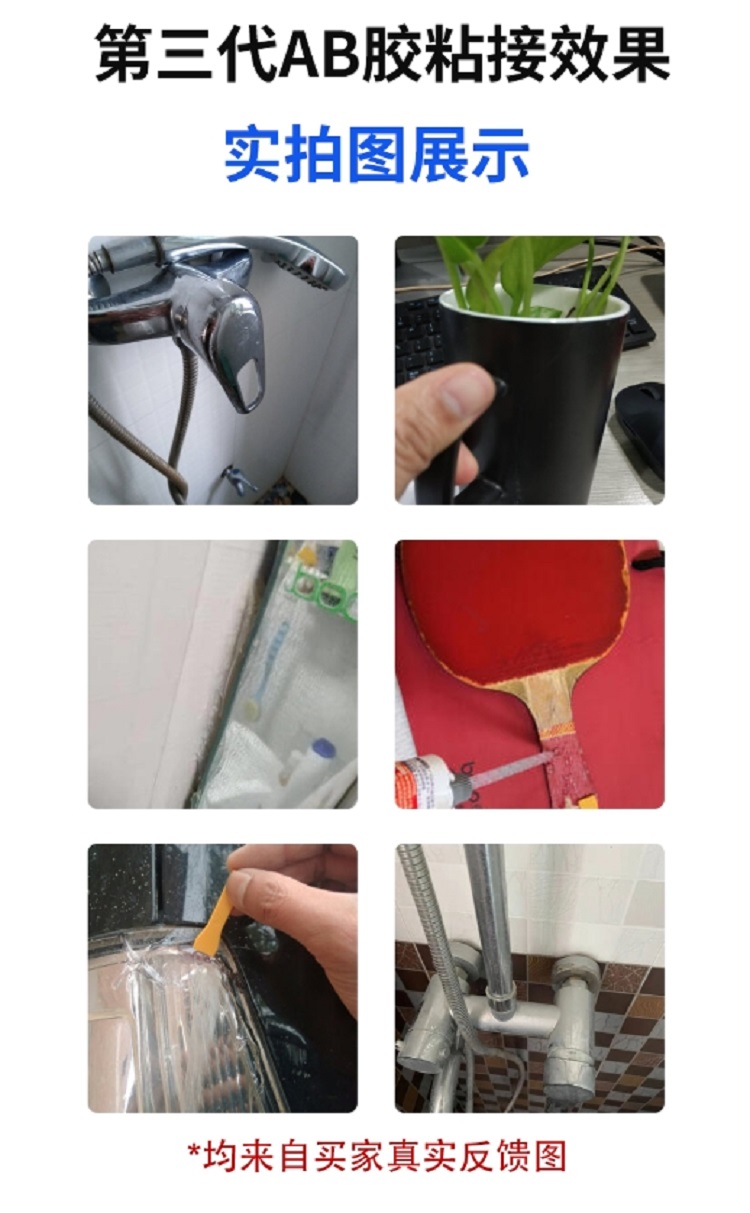 第三代AB胶粘接效果

实拍图展示

*均来自买家真实反馈图