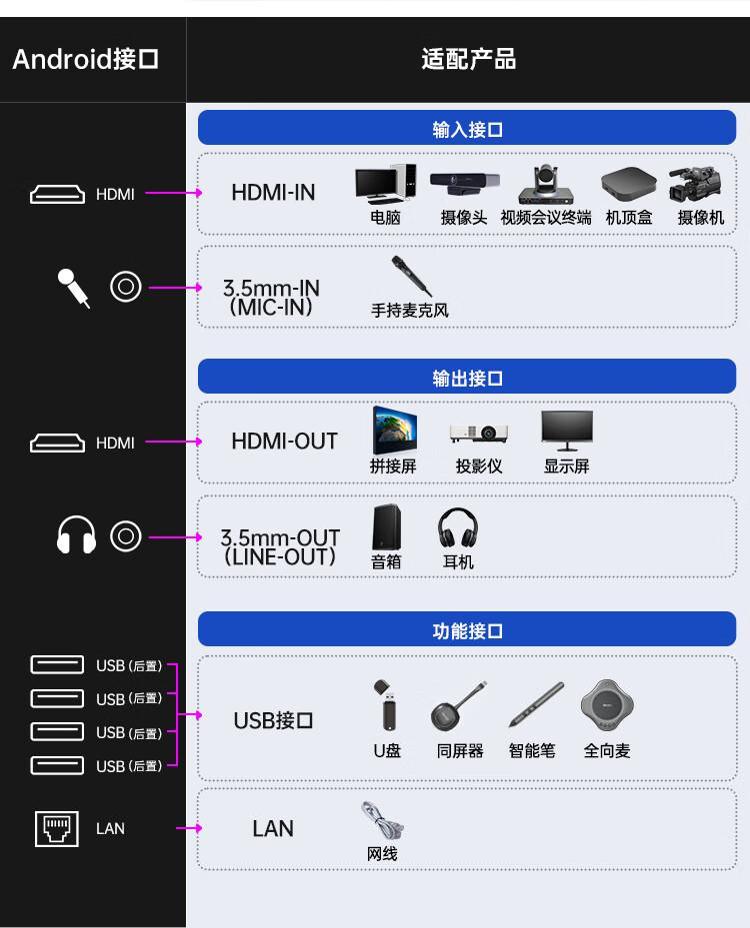 Android接口

适配产品

输入接口

HDMI

HDMI-IN

电脑 摄像头 视频会议终端 机顶盒 摄像机

3.5mm-IN (MIC-IN)

手持麦克风

输出接口

HDMI

HDMI-OUT

拼接屏 投影仪 显示屏

3.5mm-OUT (LINE-OUT)

音箱 耳机

功能接口

USB (后置)
USB (后置)
USB (后置)
USB (后置)

USB接口

U盘 同屏器 智能笔 全向麦

LAN

LAN

网线