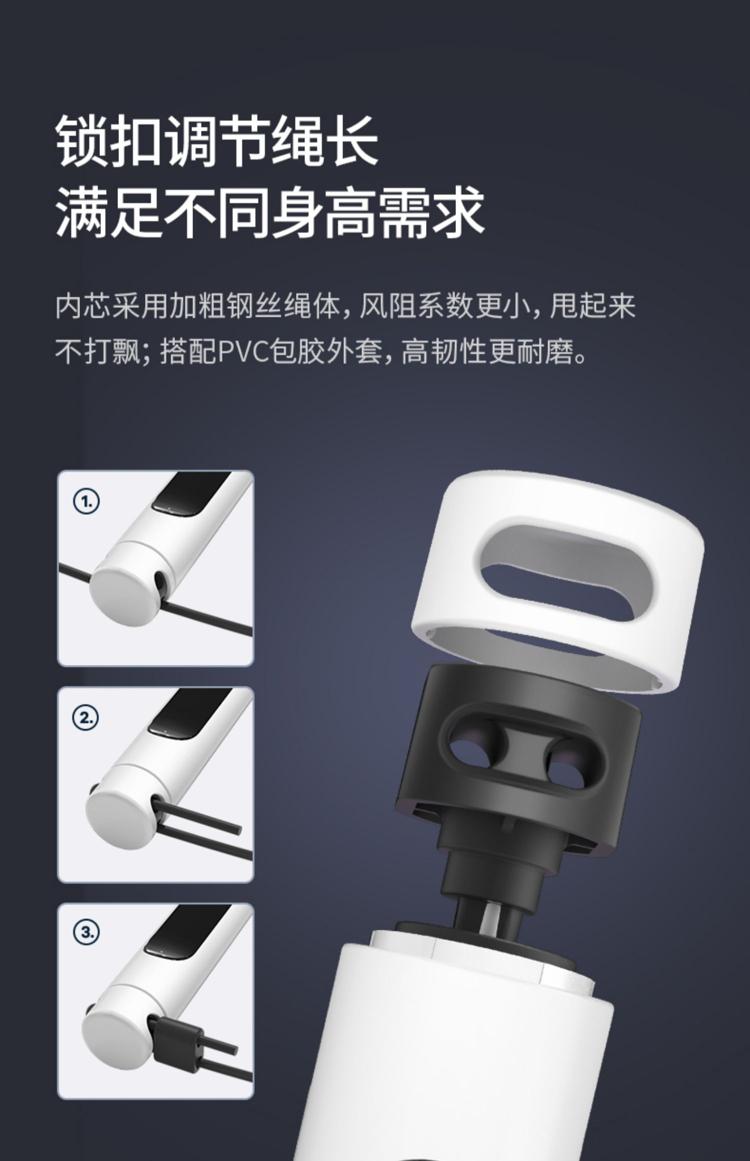 锁扣调节绳长
满足不同身高需求

内芯采用加粗钢丝绳体，风阻系数更小，甩起来不打飘；搭配PVC包胶外套，高韧性更耐磨。

1.

2.

3.