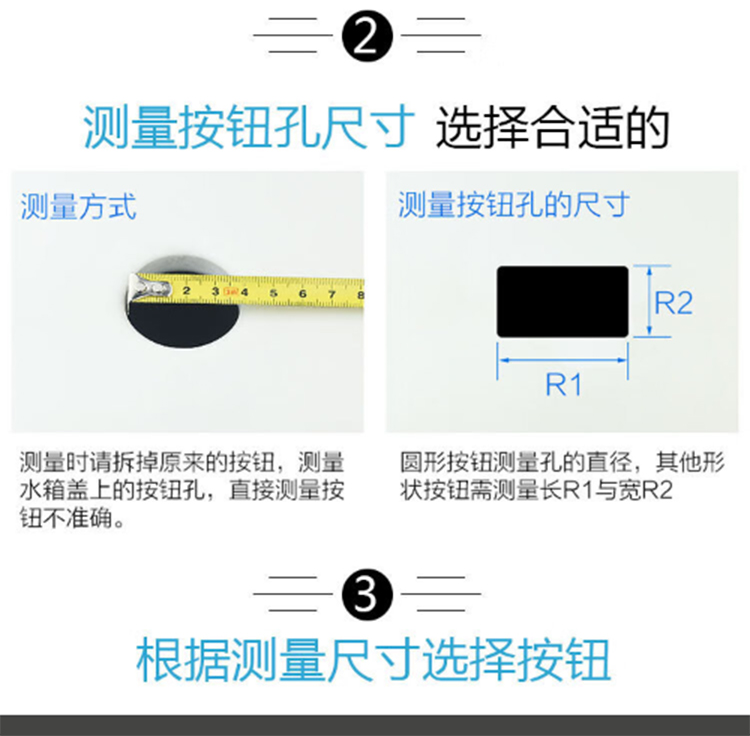 2

测量按钮孔尺寸 选择合适的

测量方式

2 3 4 5 6 7 8

测量时请拆掉原来的按钮，测量水箱盖上的按钮孔，直接测量按钮不准确。

测量按钮孔的尺寸

R2

R1

圆形按钮测量孔的直径，其他形状按钮需测量长R1与宽R2

3

根据测量尺寸选择按钮