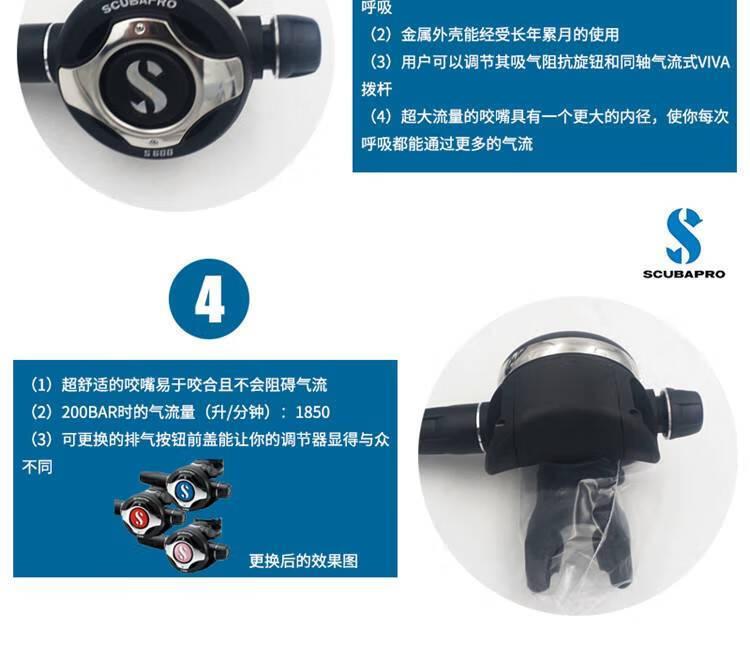 SCUBAPRO
S
S 600

呼吸

（2）金属外壳能经受长年累月的使用

（3）用户可以调节其吸气阻抗旋钮和同轴气流式VIVA拨杆

（4）超大流量的咬嘴具有一个更大的内径，使你每次呼吸都能通过更多的气流

SCUBAPRO

4

（1）超舒适的咬嘴易于咬合且不会阻碍气流

（2）200BAR时的气流量（升/分钟）：1850

（3）可更换的排气按钮前盖能让你的调节器显得与众不同

更换后的效果图