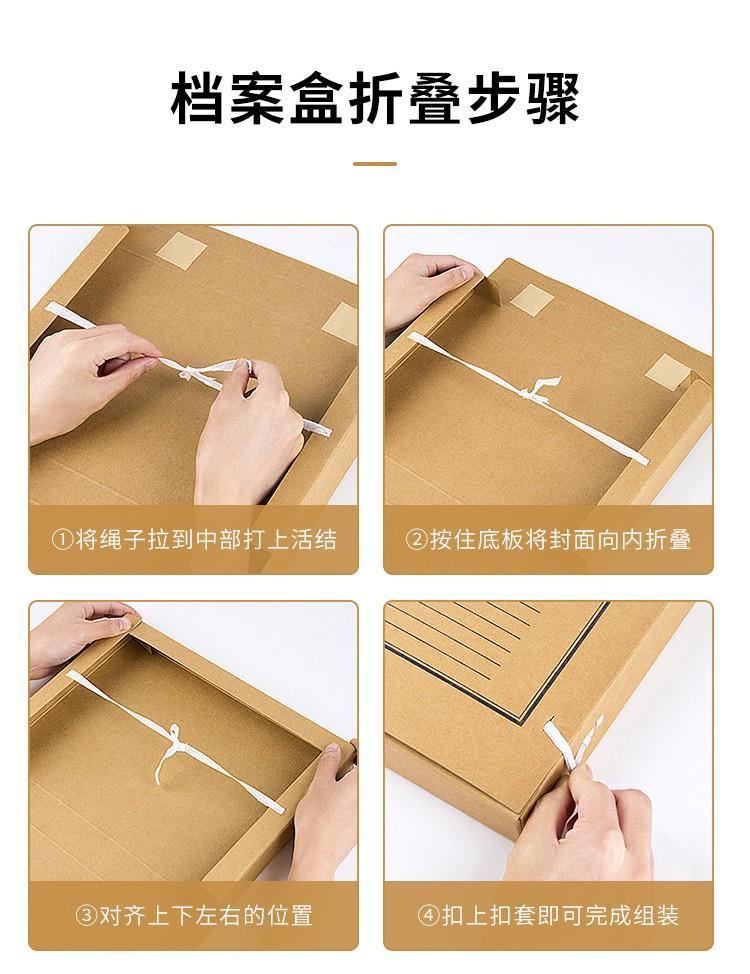 档案盒折叠步骤

①将绳子拉到中部打上活结

②按住底板将封面向内折叠

③对齐上下左右的位置

④扣上扣套即可完成组装