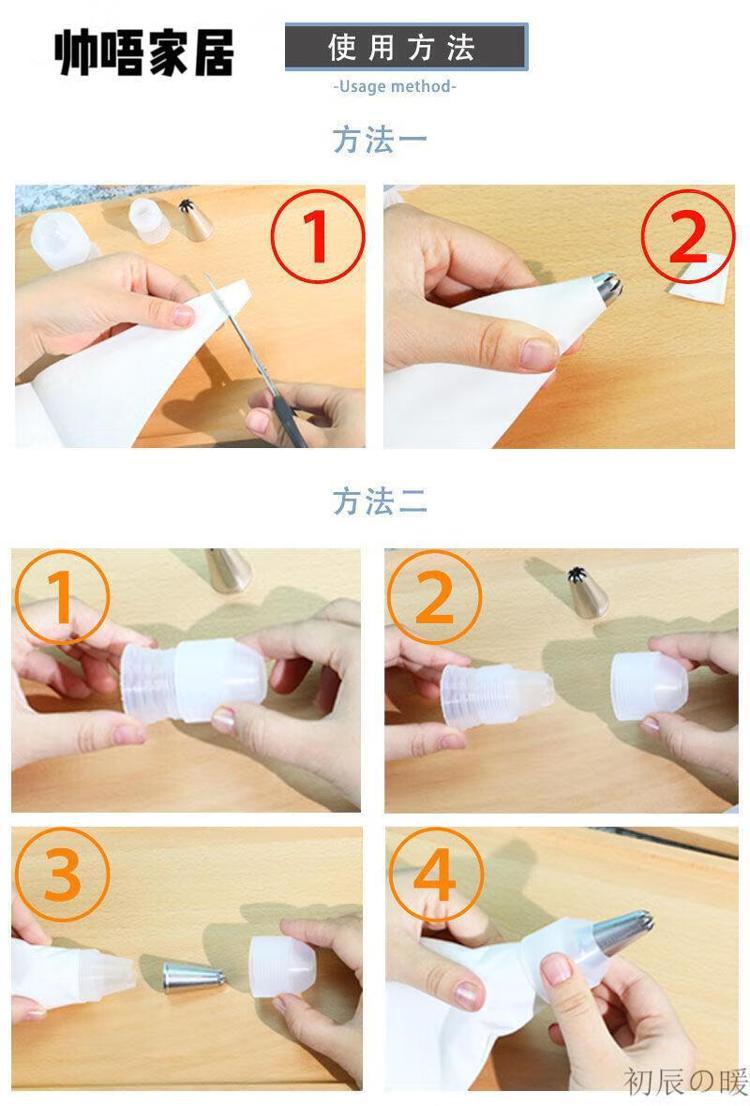 帅唔家居

使用方法

-Usage method-

方法一

1

2

方法二

1

2

3

4

初辰の暖