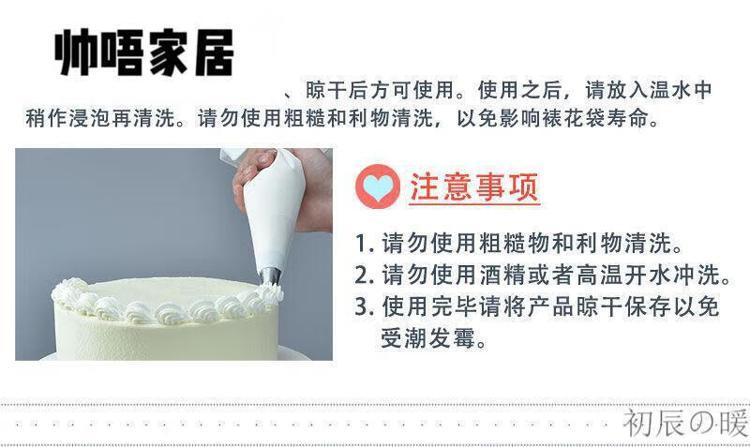 帅唔家居

、晾干后方可使用。使用之后，请放入温水中稍作浸泡再清洗。请勿使用粗糙和利物清洗，以免影响裱花袋寿命。

注意事项

1. 请勿使用粗糙物和利物清洗。
2. 请勿使用酒精或者高温开水冲洗。
3. 使用完毕请将产品晾干保存以免受潮发霉。

初辰の暖