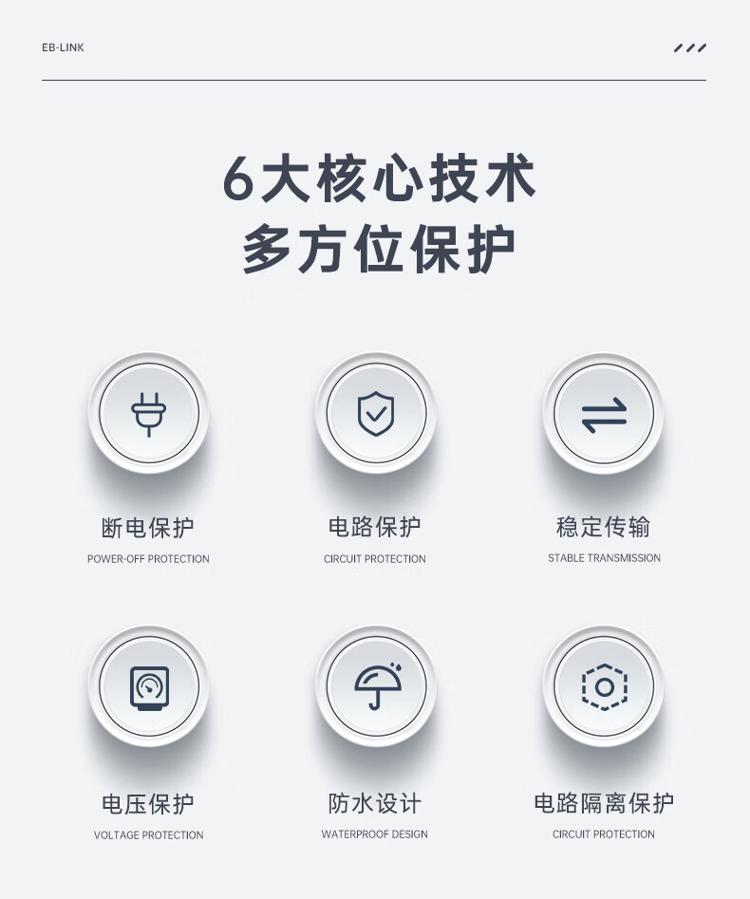 EB-LINK

6大核心技术
多方位保护

断电保护
POWER-OFF PROTECTION

电路保护
CIRCUIT PROTECTION

稳定传输
STABLE TRANSMISSION

电压保护
VOLTAGE PROTECTION

防水设计
WATERPROOF DESIGN

电路隔离保护
CIRCUIT PROTECTION