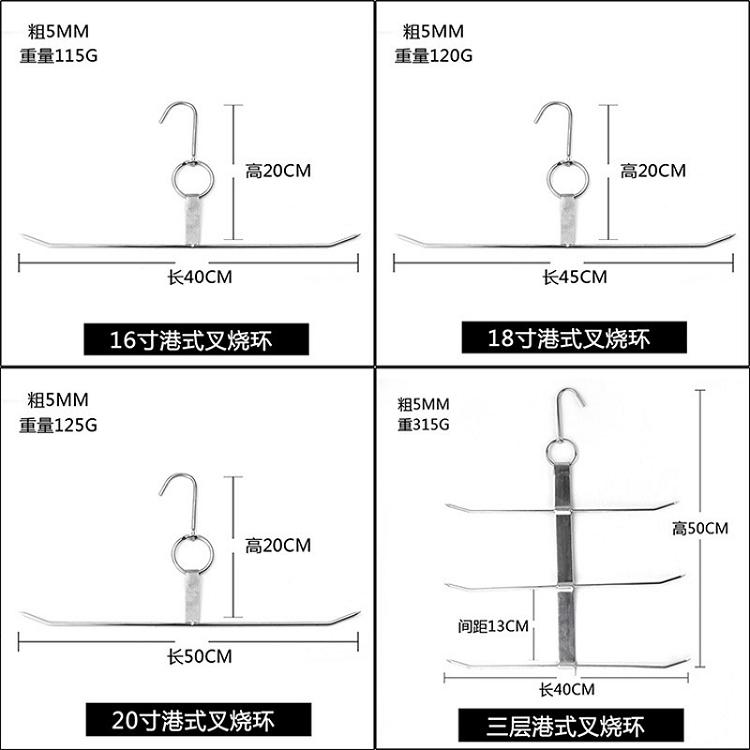 粗5MM
重量115G

高20CM

长40CM

16寸港式叉烧环

粗5MM
重量120G

高20CM

长45CM

18寸港式叉烧环

粗5MM
重量125G

高20CM

长50CM

20寸港式叉烧环

粗5MM
重315G

高50CM

间距13CM

长40CM

三层港式叉烧环