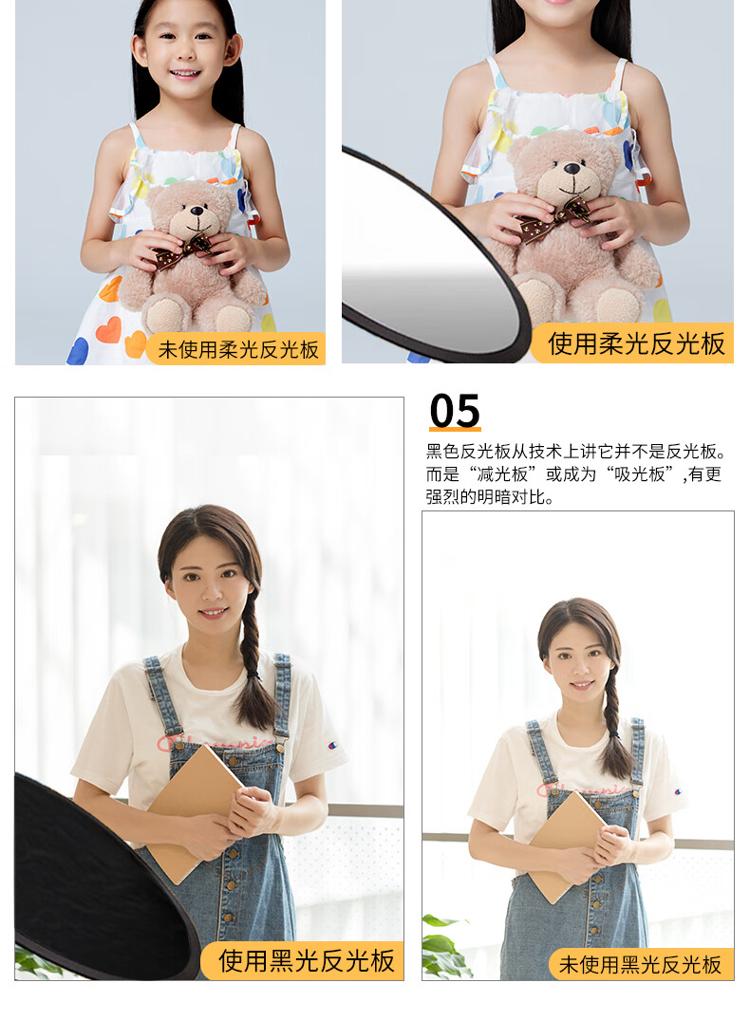 未使用柔光反光板

使用柔光反光板

05

黑色反光板从技术上讲它并不是反光板。而是“减光板”或成为“吸光板”,有更强烈的明暗对比。

使用黑光反光板

未使用黑光反光板