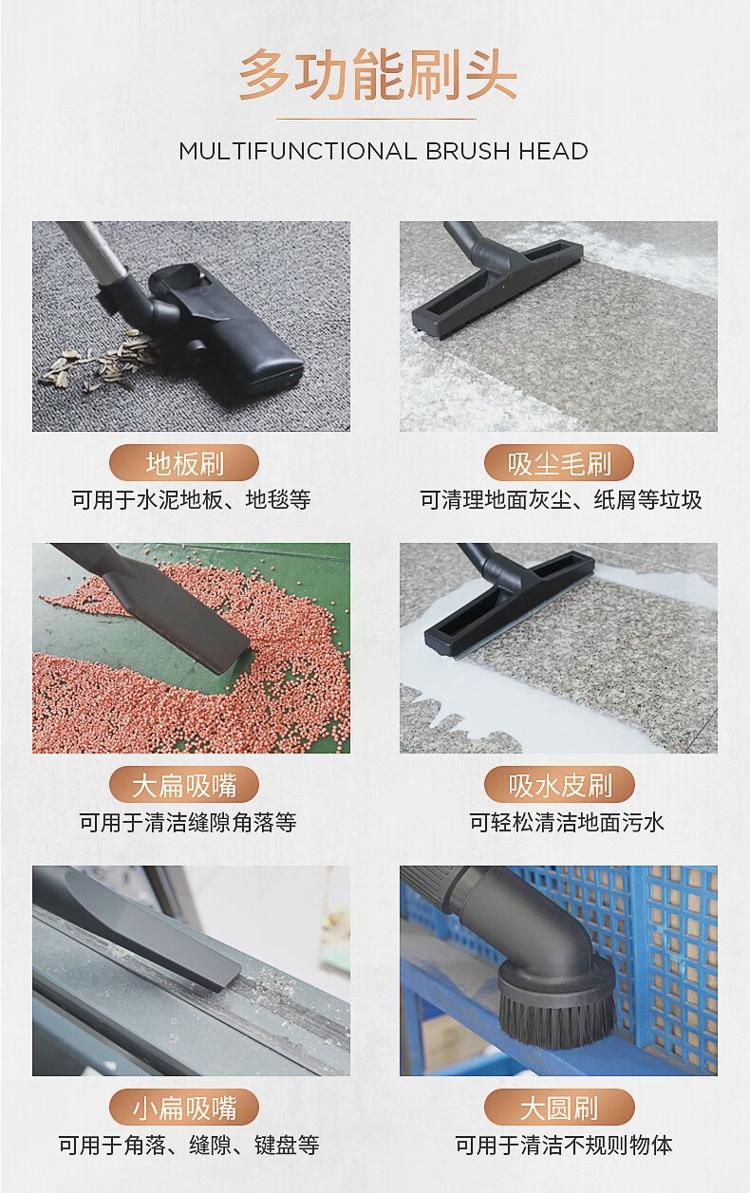 多功能刷头

MULTIFUNCTIONAL BRUSH HEAD

地板刷
可用于水泥地板、地毯等

吸尘毛刷
可清理地面灰尘、纸屑等垃圾

大扁吸嘴
可用于清洁缝隙角落等

吸水皮刷
可轻松清洁地面污水

小扁吸嘴
可用于角落、缝隙、键盘等

大圆刷
可用于清洁不规则物体