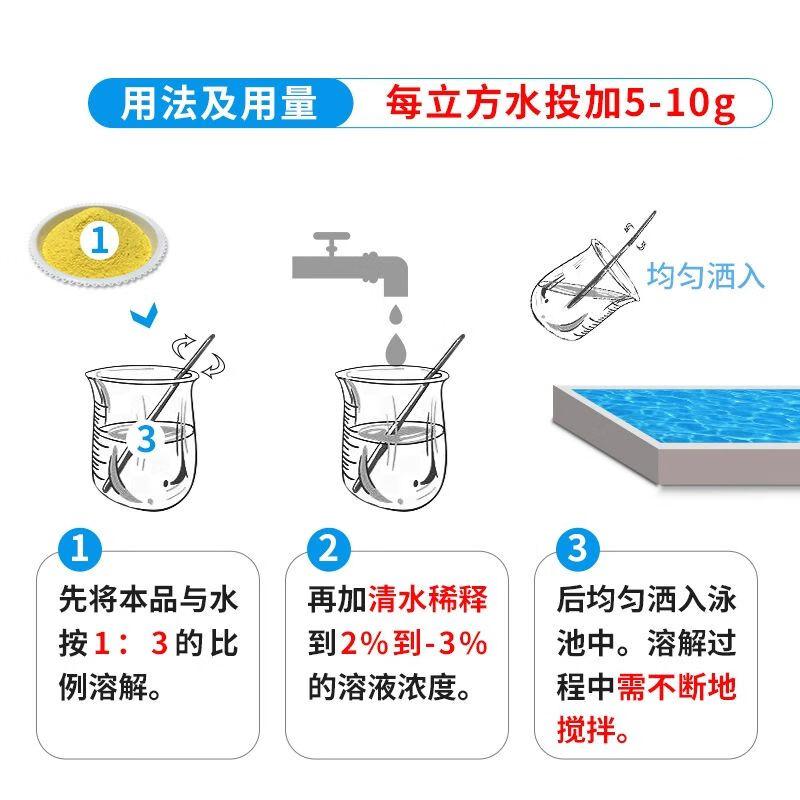 用法及用量 每立方水投加5-10g

1

3

均匀洒入

1
先将本品与水按1：3的比例溶解。

2
再加清水稀释到2%到-3%的溶液浓度。

3
后均匀洒入泳池中。溶解过程中需不断地搅拌。