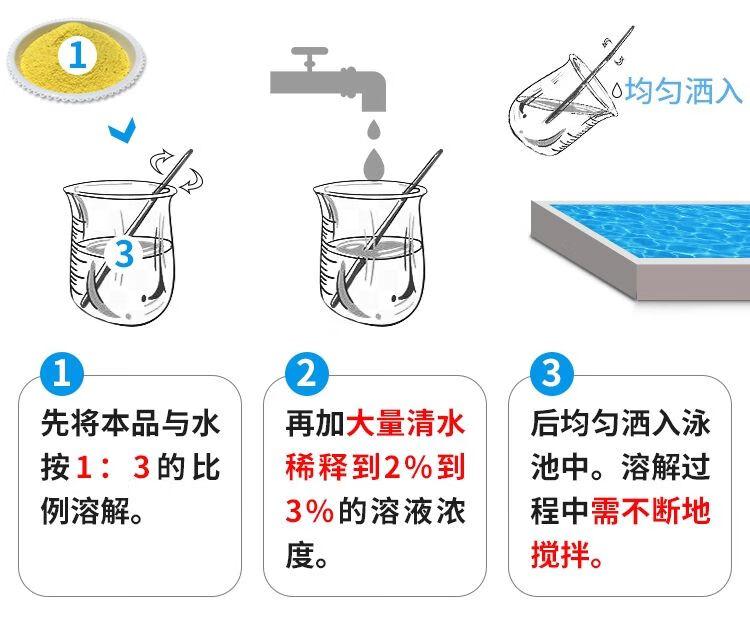 1

3

均匀洒入

1
先将本品与水按1：3的比例溶解。

2
再加大量清水稀释到2%到3%的溶液浓度。

3
后均匀洒入泳池中。溶解过程中需不断地搅拌。