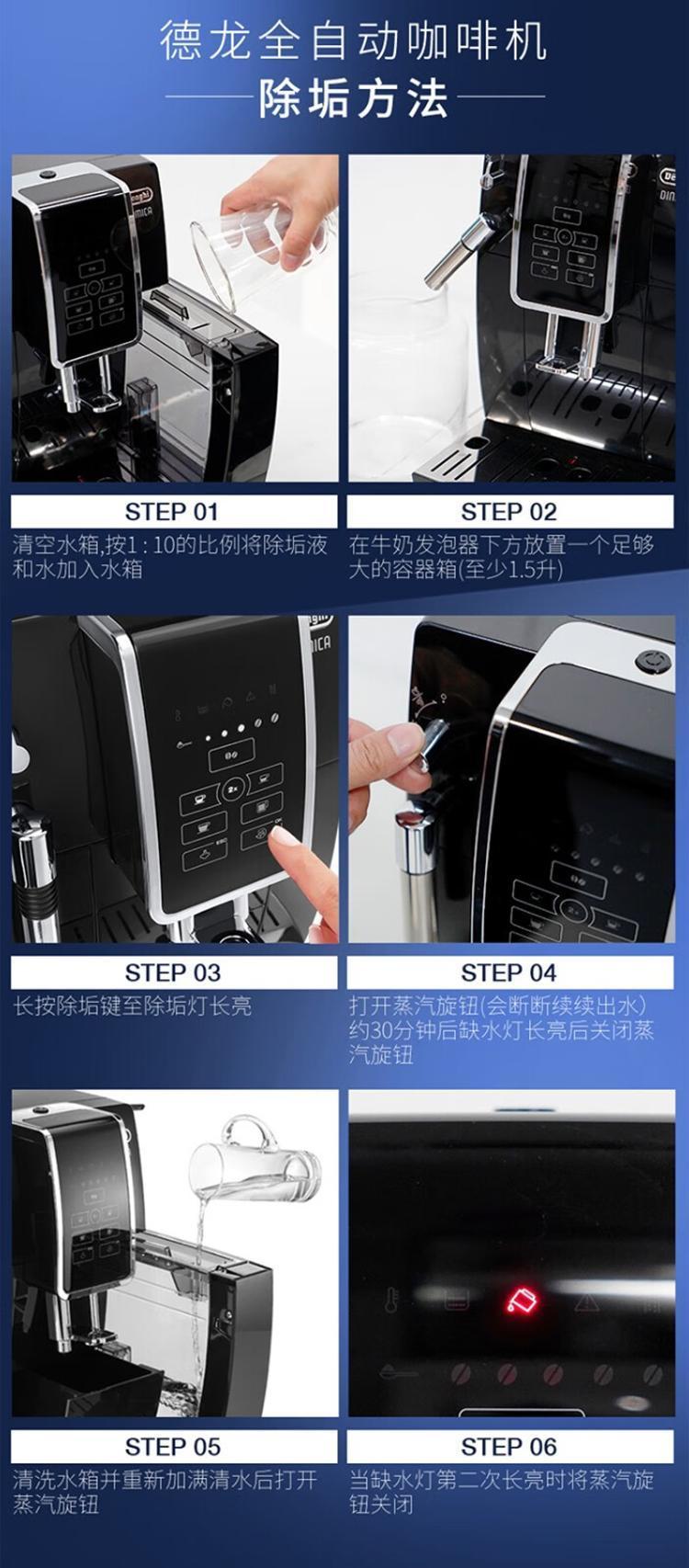 德龙全自动咖啡机

除垢方法

STEP 01

清空水箱,按1:10的比例将除垢液和水加入水箱

STEP 02

在牛奶发泡器下方放置一个足够大的容器箱(至少1.5升)

STEP 03

长按除垢键至除垢灯长亮

STEP 04

打开蒸汽旋钮(会断断续续出水)约30分钟后缺水灯长亮后关闭蒸汽旋钮

STEP 05

清洗水箱并重新加满清水后打开蒸汽旋钮

STEP 06

当缺水灯第二次长亮时将蒸汽旋钮关闭